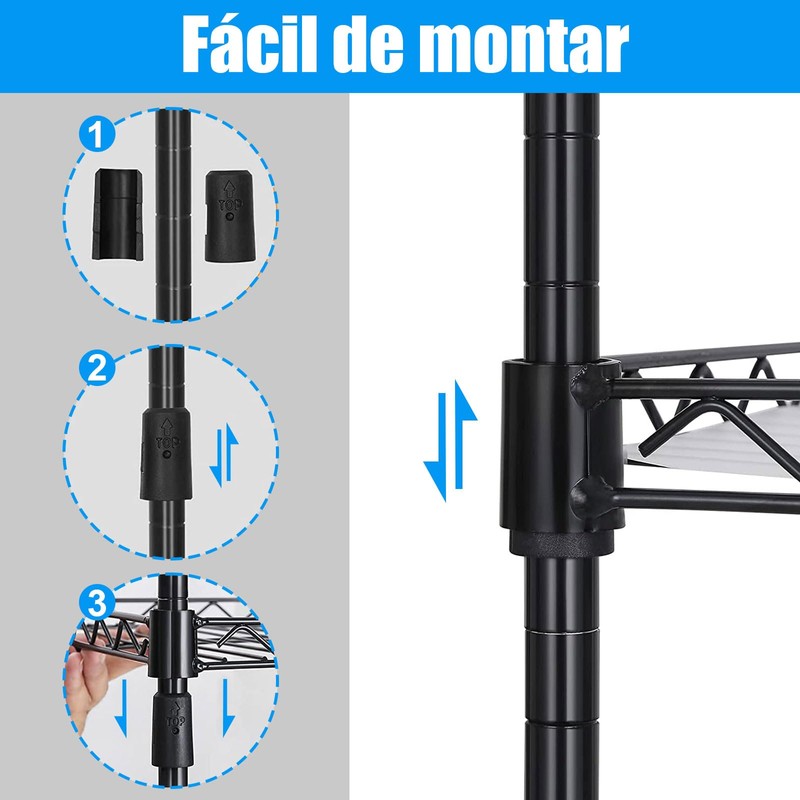 Fácil de montar

1

TOP

2

TOP

3

TOP