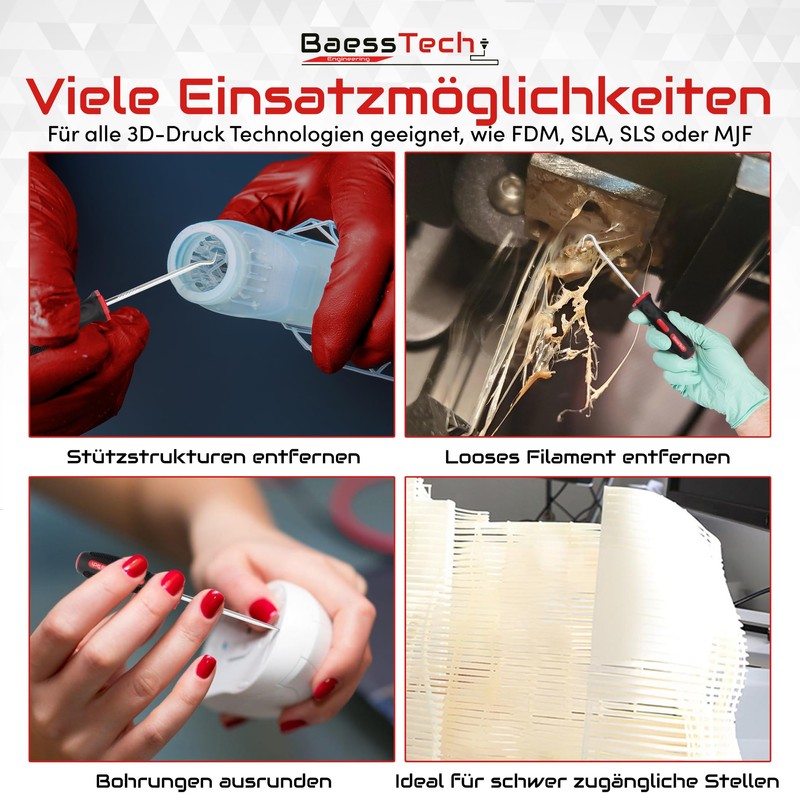 BaessTech
Engineering

Viele Einsatzmöglichkeiten
Für alle 3D-Druck Technologien geeignet, wie FDM, SLA, SLS oder MJF

Stützstrukturen entfernen

Looses Filament entfernen

Bohrungen ausrunden

Ideal für schwer zugängliche Stellen