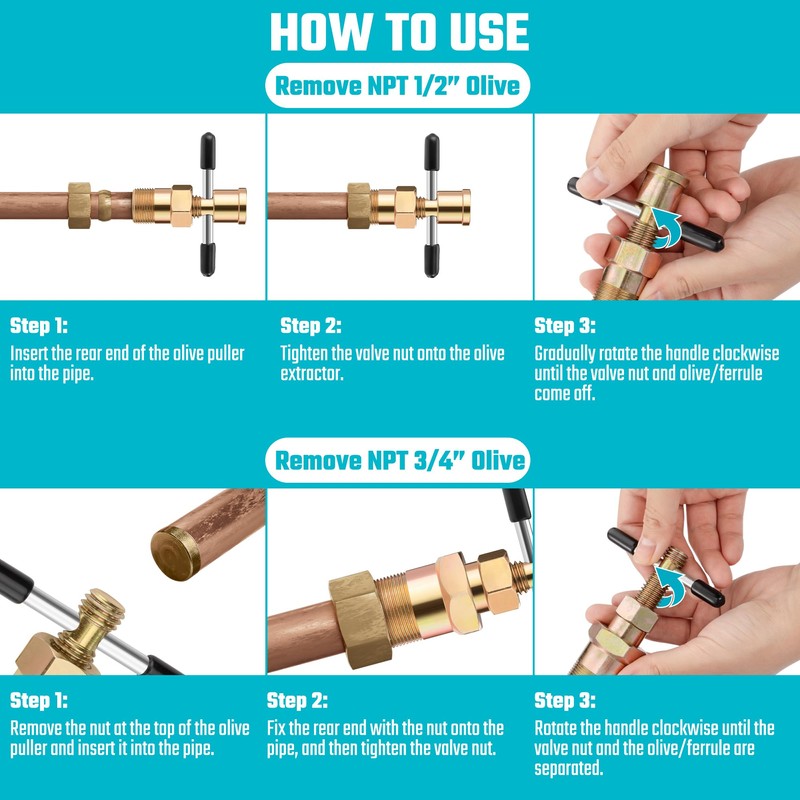 HOW TO USE

Remove NPT 1/2" Olive

Step 1:
Insert the rear end of the olive puller into the pipe.

Step 2:
Tighten the valve nut onto the olive extractor.

Step 3:
Gradually rotate the handle clockwise until the valve nut and olive/ferrule come off.

Remove NPT 3/4" Olive

Step 1:
Remove the nut at the top of the olive puller and insert it into the pipe.

Step 2:
Fix the rear end with the nut onto the pipe, and then tighten the valve nut.

Step 3:
Rotate the handle clockwise until the valve nut and the olive/ferrule are separated.