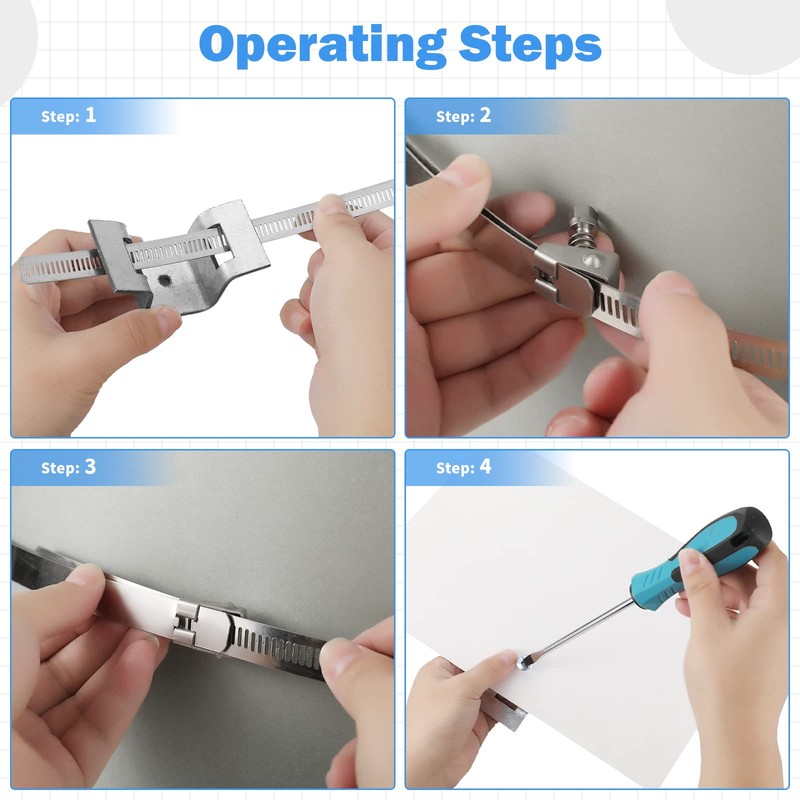 Operating Steps

Step: 1

Step: 2

Step: 3

Step: 4