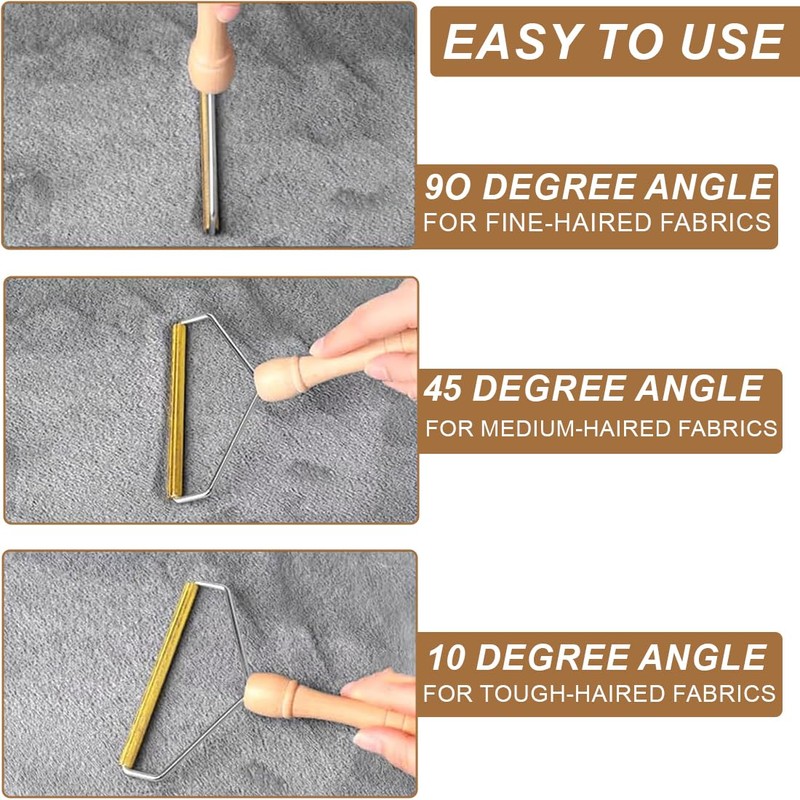 EASY TO USE

9O DEGREE ANGLE
FOR FINE-HAIRED FABRICS

45 DEGREE ANGLE
FOR MEDIUM-HAIRED FABRICS

10 DEGREE ANGLE
FOR TOUGH-HAIRED FABRICS