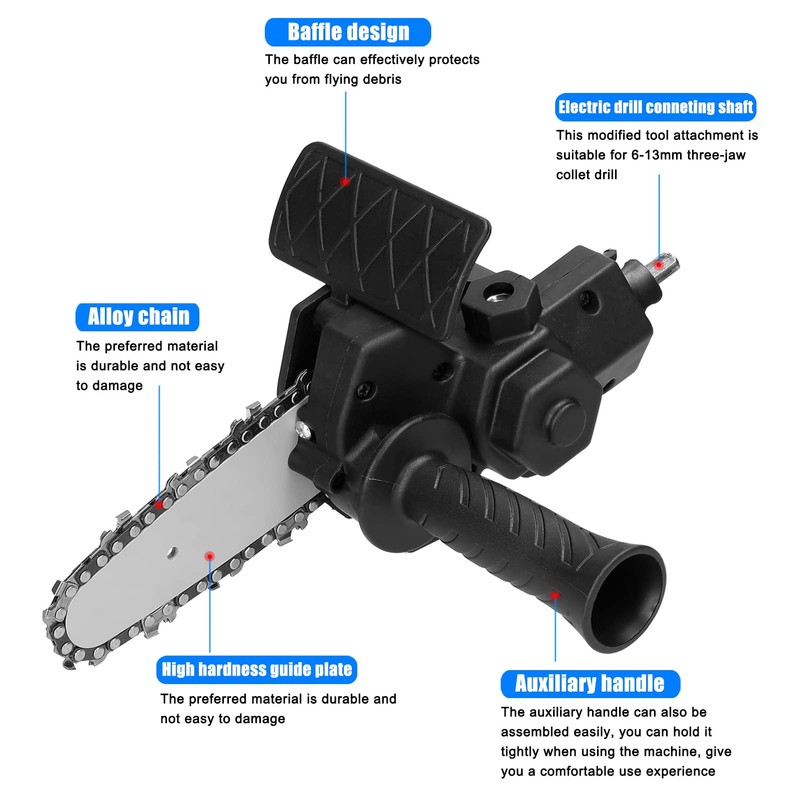 Baffle design

The baffle can effectively protects you from flying debris

Electric drill conneting shaft

This modified tool attachment is suitable for 6-13mm three-jaw collet drill

Alloy chain

The preferred material is durable and not easy to damage

High hardness guide plate

The preferred material is durable and not easy to damage

Auxiliary handle

The auxiliary handle can also be assembled easily, you can hold it tightly when using the machine, give you a comfortable use experience