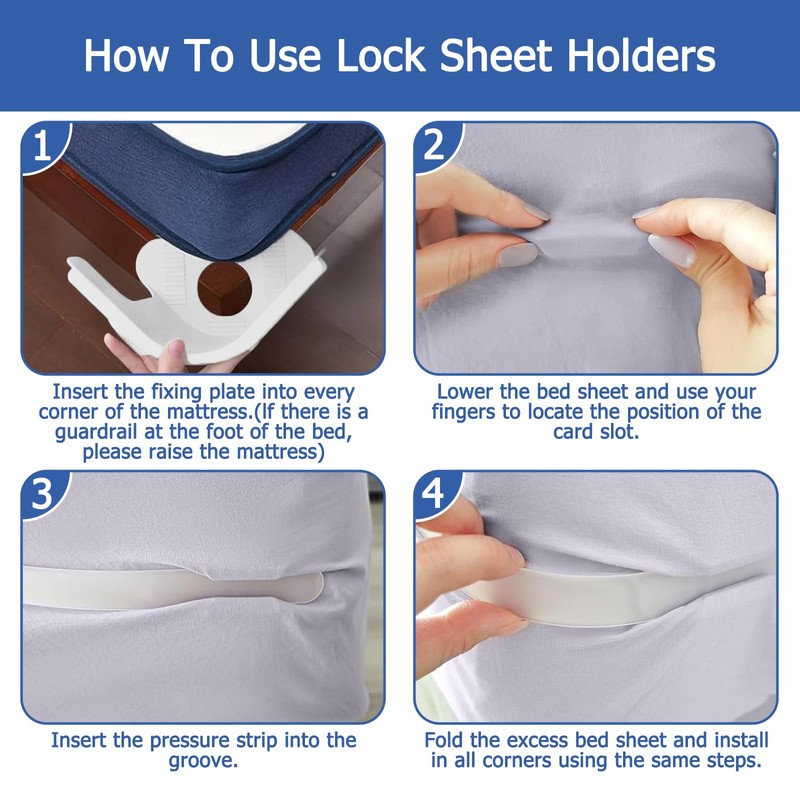 How To Use Lock Sheet Holders

1

Insert the fixing plate into every corner of the mattress.(If there is a guardrail at the foot of the bed, please raise the mattress)

2

Lower the bed sheet and use your fingers to locate the position of the card slot.

3

Insert the pressure strip into the groove.

4

Fold the excess bed sheet and install in all corners using the same steps.