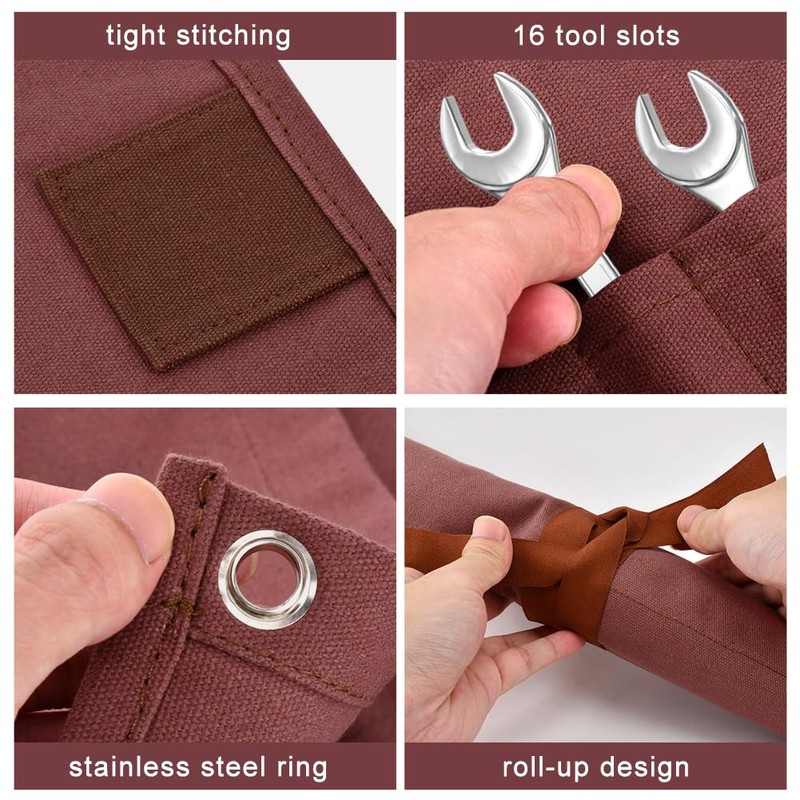 tight stitching

16 tool slots

stainless steel ring

roll-up design