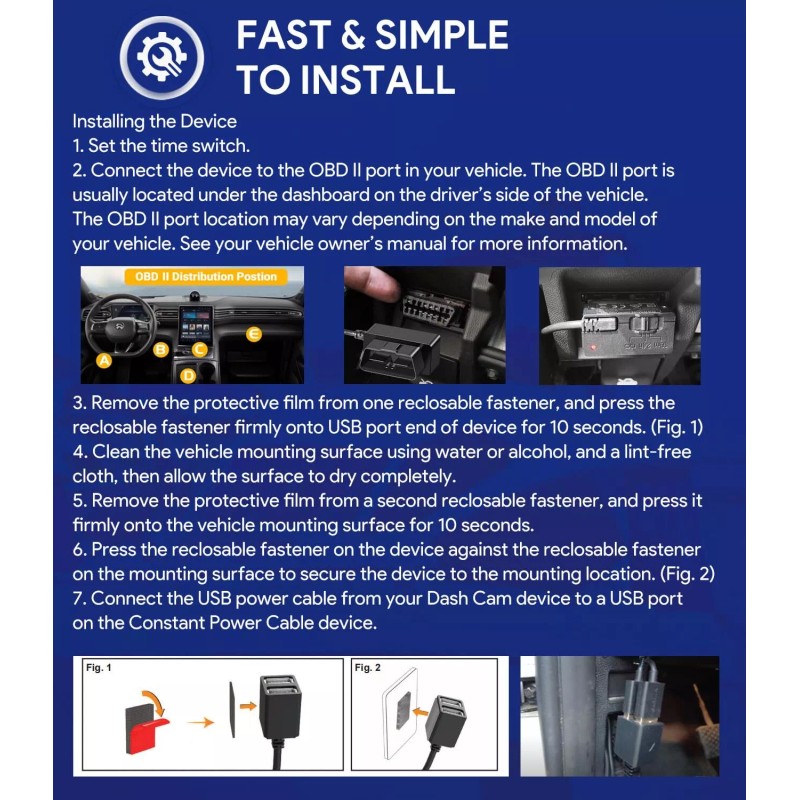 FAST & SIMPLE TO INSTALL

Installing the Device
1. Set the time switch.
2. Connect the device to the OBD II port in your vehicle. The OBD II port is usually located under the dashboard on the driver's side of the vehicle. The OBD II port location may vary depending on the make and model of your vehicle. See your vehicle owner's manual for more information.

OBD II Distribution Postion

A B C D E

3. Remove the protective film from one reclosable fastener, and press the reclosable fastener firmly onto USB port end of device for 10 seconds. (Fig. 1)
4. Clean the vehicle mounting surface using water or alcohol, and a lint-free cloth, then allow the surface to dry completely.
5. Remove the protective film from a second reclosable fastener, and press it firmly onto the vehicle mounting surface for 10 seconds.
6. Press the reclosable fastener on the device against the reclosable fastener on the mounting surface to secure the device to the mounting location. (Fig. 2)
7. Connect the USB power cable from your Dash Cam device to a USB port on the Constant Power Cable device.

Fig. 1

Fig. 2