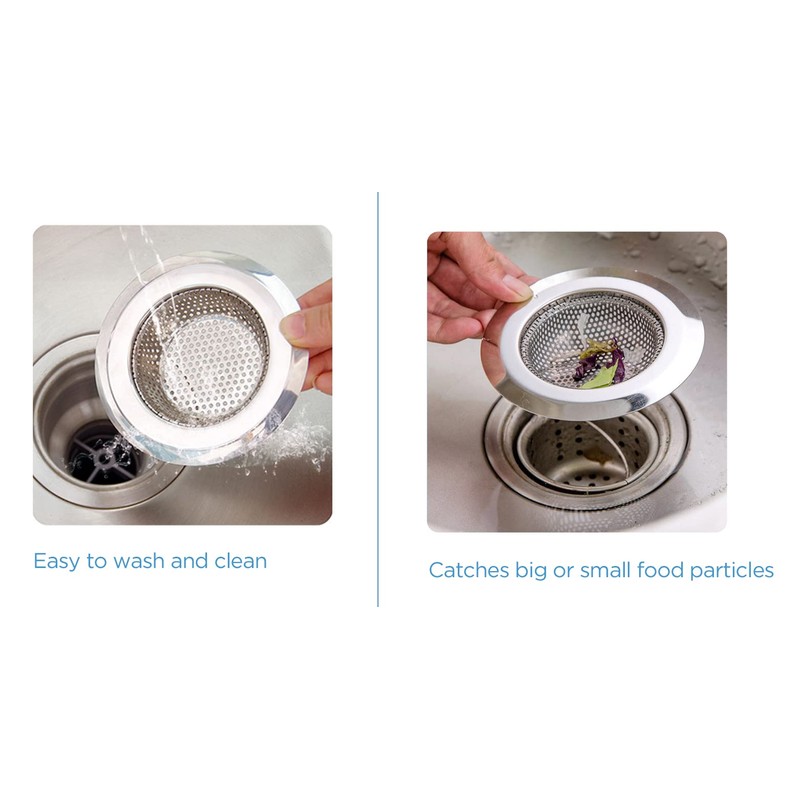 Easy to wash and clean

Catches big or small food particles