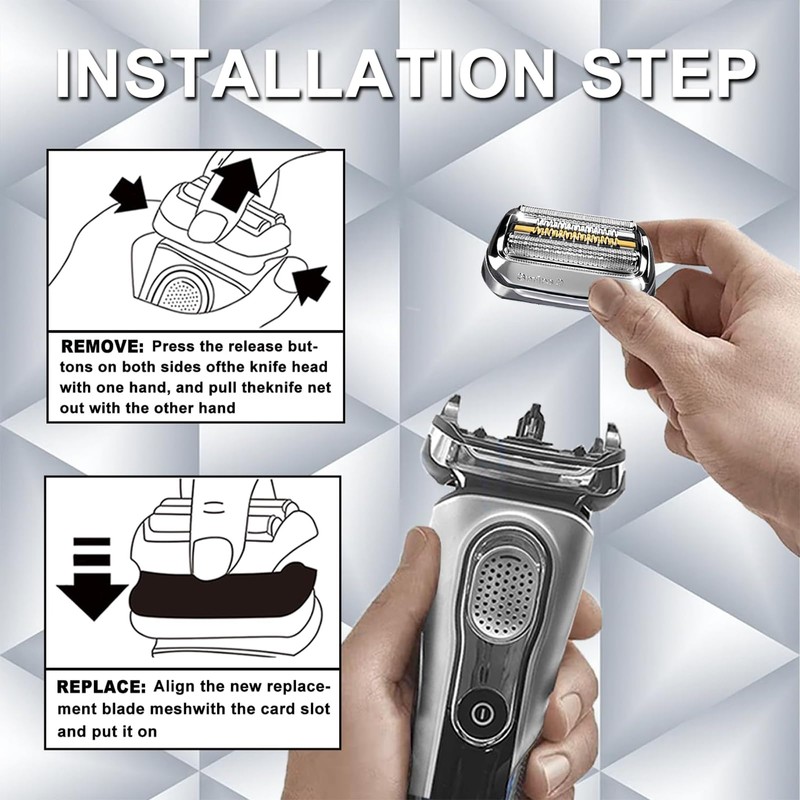 INSTALLATION STEP

REMOVE: Press the release buttons on both sides ofthe knife head with one hand, and pull theknife net out with the other hand

REPLACE: Align the new replacement blade meshwith the card slot and put it on