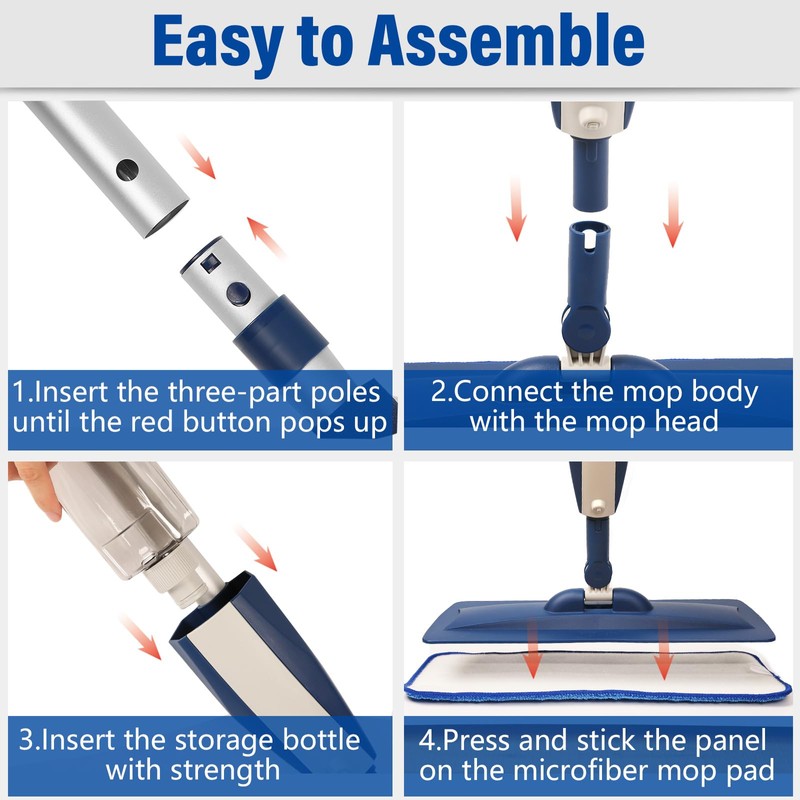 Easy to Assemble

1.Insert the three-part poles until the red button pops up

2.Connect the mop body with the mop head

3.Insert the storage bottle with strength

4.Press and stick the panel on the microfiber mop pad