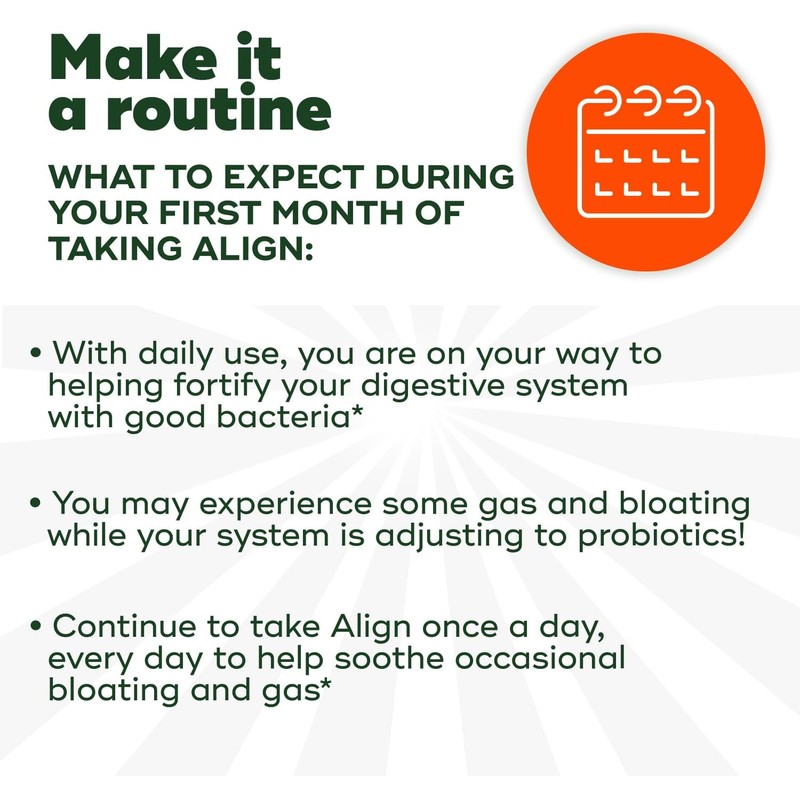 Make it a routine

WHAT TO EXPECT DURING YOUR FIRST MONTH OF TAKING ALIGN:

• With daily use, you are on your way to helping fortify your digestive system with good bacteria*

• You may experience some gas and bloating while your system is adjusting to probiotics!

• Continue to take Align once a day, every day to help soothe occasional bloating and gas*