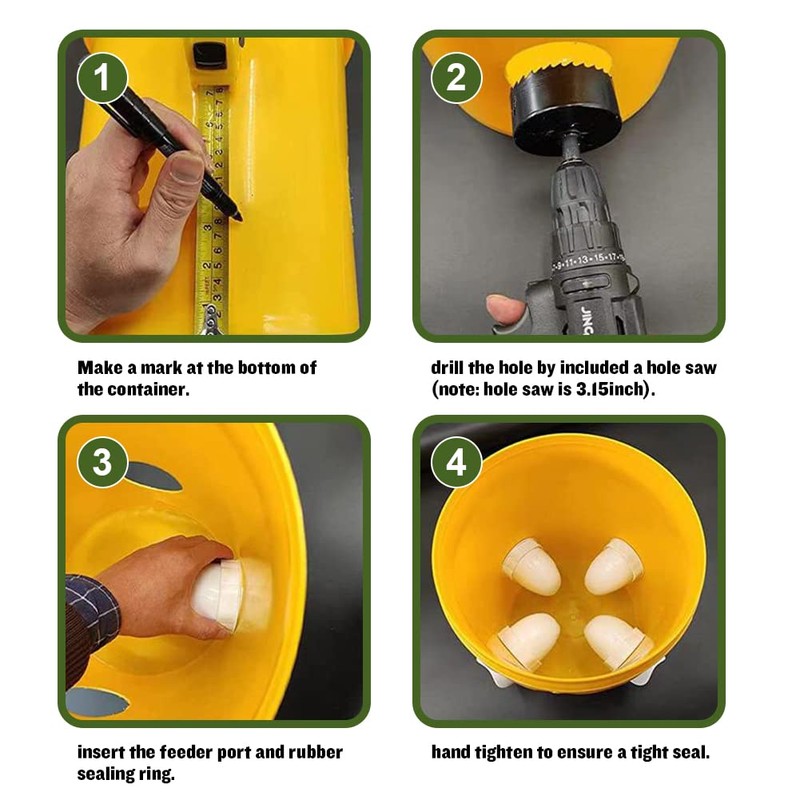 1

Make a mark at the bottom of the container.

2

drill the hole by included a hole saw (note: hole saw is 3.15inch).

3

insert the feeder port and rubber sealing ring.

4

hand tighten to ensure a tight seal.