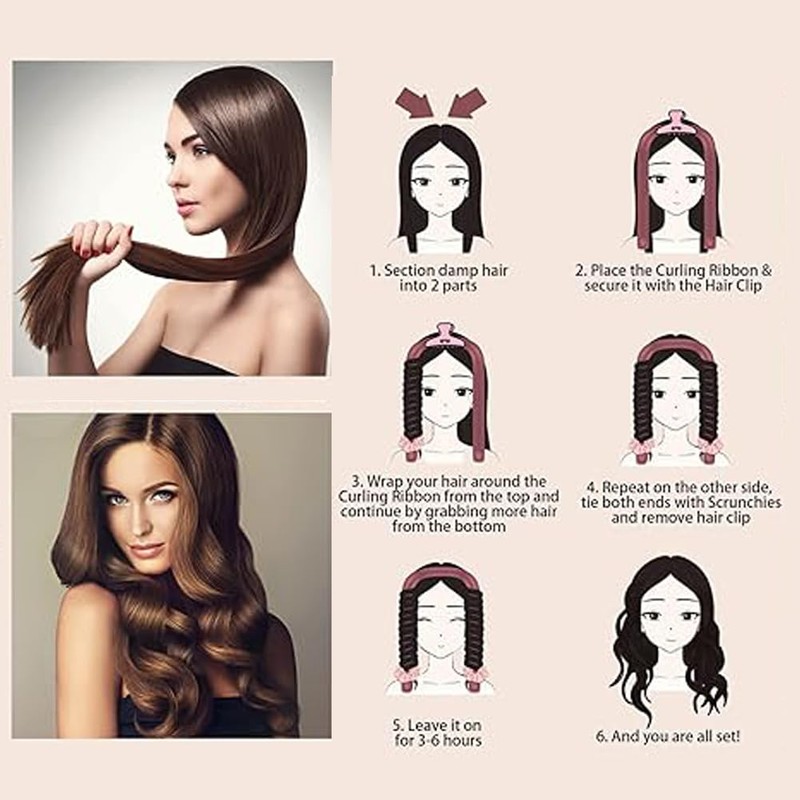 1. Section damp hair into 2 parts

2. Place the Curling Ribbon & secure it with the Hair Clip

3. Wrap your hair around the Curling Ribbon from the top and continue by grabbing more hair from the bottom

4. Repeat on the other side, tie both ends with Scrunchies and remove hair clip

5. Leave it on for 3-6 hours

6. And you are all set!