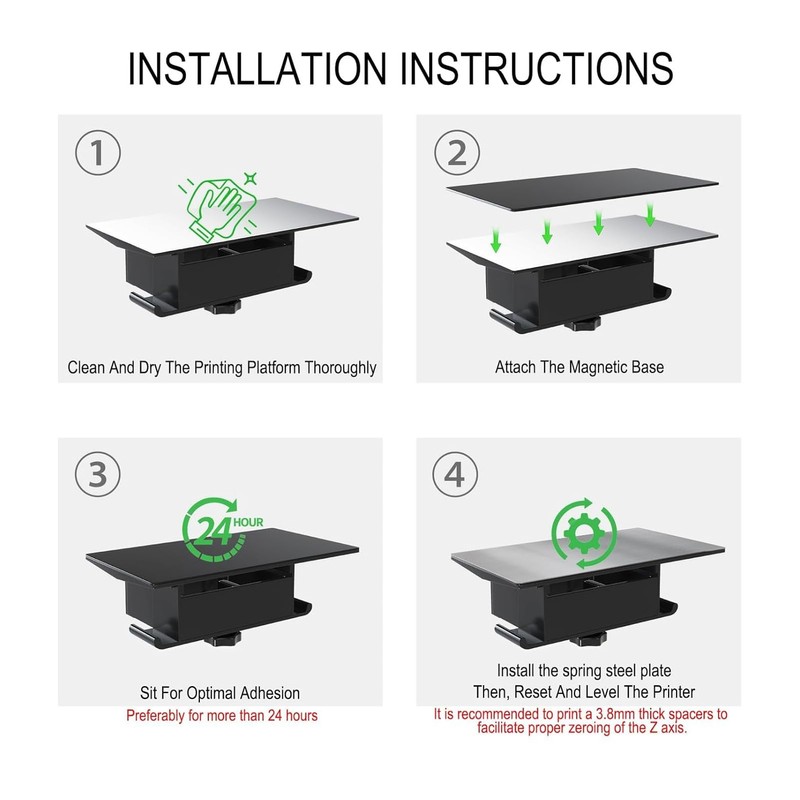 INSTALLATION INSTRUCTIONS

1

Clean And Dry The Printing Platform Thoroughly

2

Attach The Magnetic Base

3

24 HOUR

Sit For Optimal Adhesion

Preferably for more than 24 hours

4

Install the spring steel plate
Then, Reset And Level The Printer

It is recommended to print a 3.8mm thick spacers to facilitate proper zeroing of the Z axis.