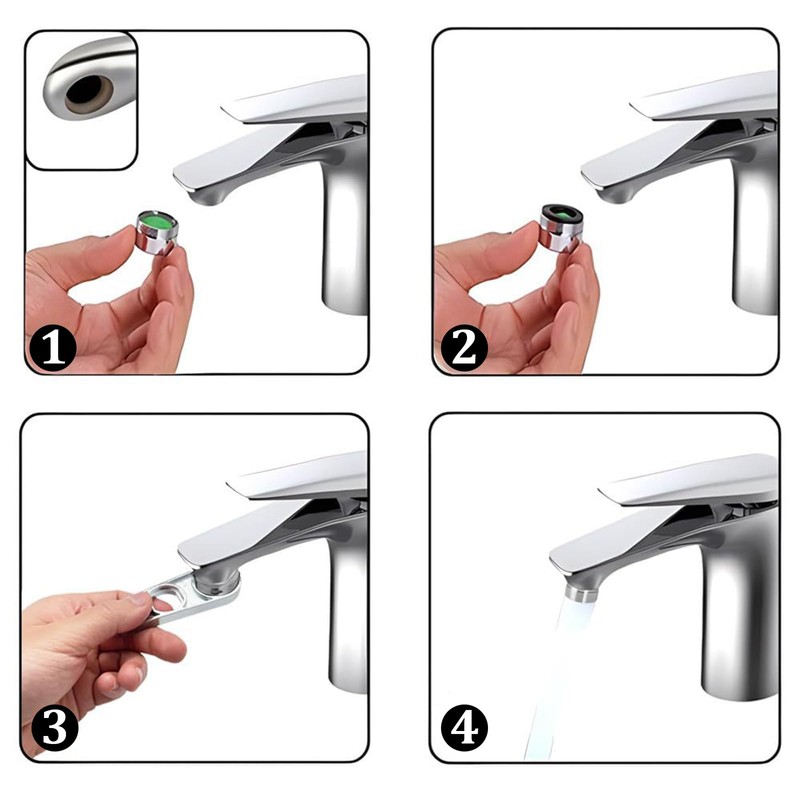 1

2

3

4