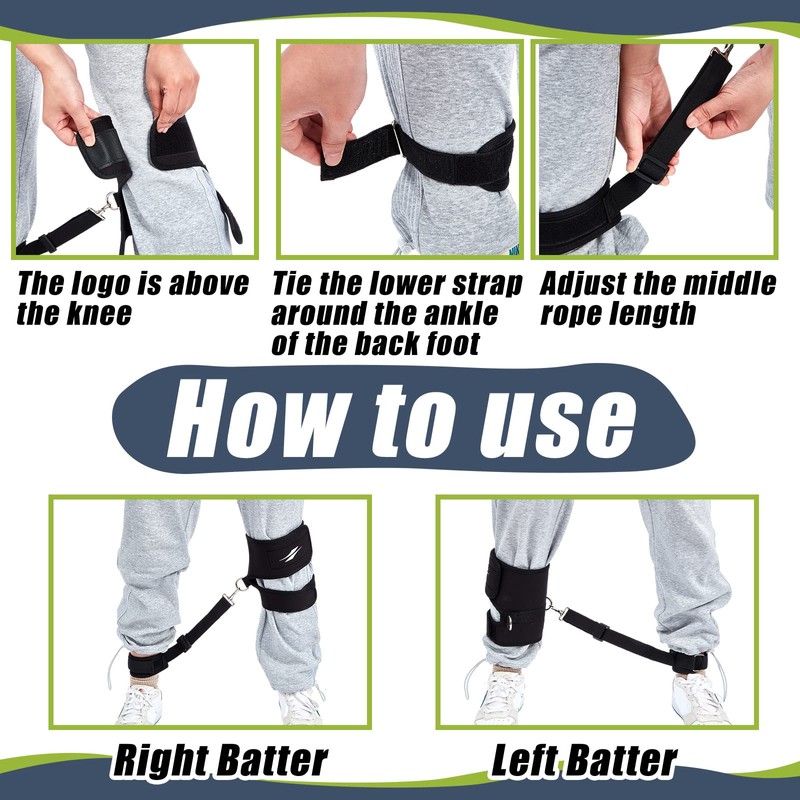 The logo is above the knee

Tie the lower strap around the ankle of the back foot

Adjust the middle rope length

How to use

Right Batter

Left Batter