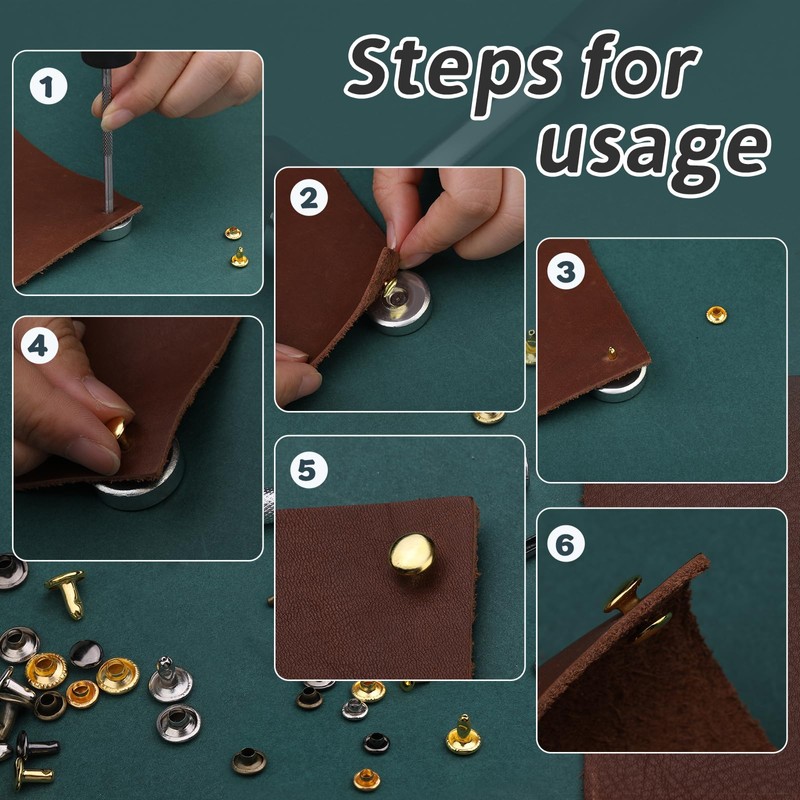 Steps for usage

1

2

3

4

5

6