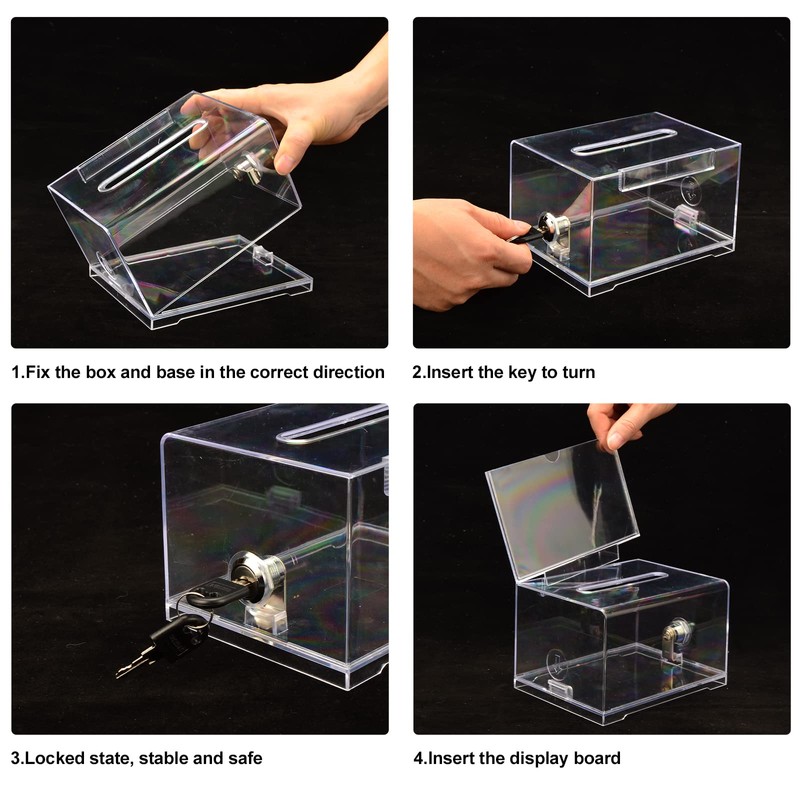 1.Fix the box and base in the correct direction

2.Insert the key to turn

3.Locked state, stable and safe

4.Insert the display board