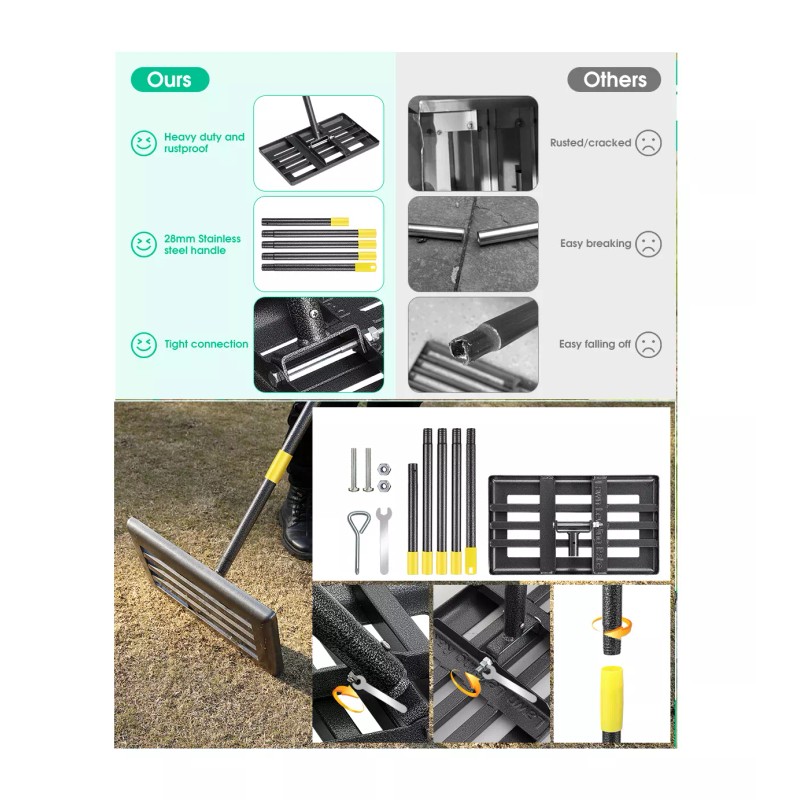 Ours

Heavy duty and rustproof

28mm Stainless steel handle

Tight connection

Others

Rusted/cracked

Easy breaking

Easy falling off