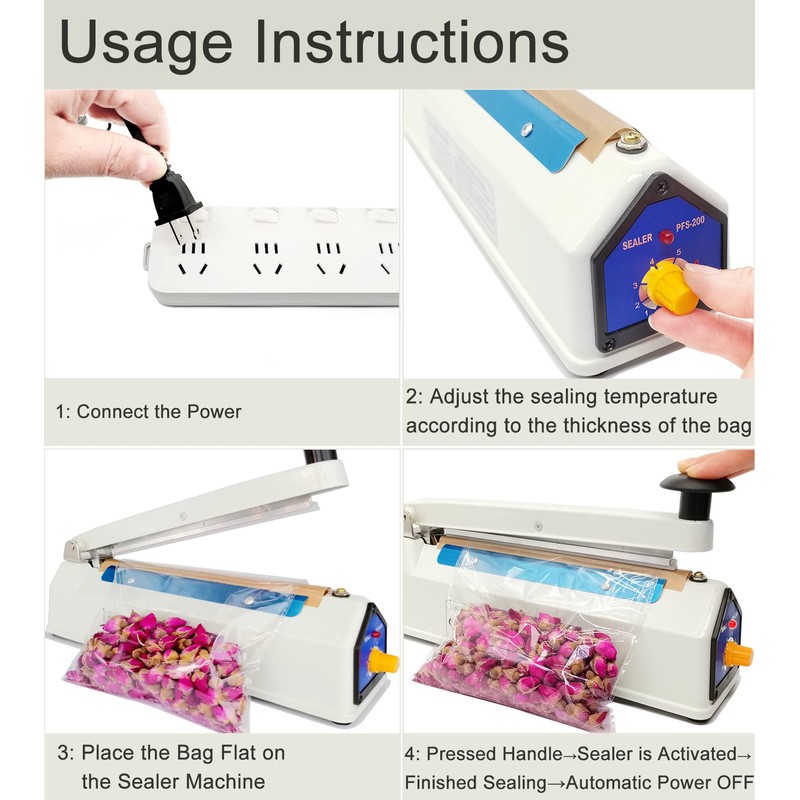 Usage Instructions

SEALER PFS-200

1 2 3 4 5

1: Connect the Power

2: Adjust the sealing temperature according to the thickness of the bag

3: Place the Bag Flat on the Sealer Machine

4: Pressed Handle→Sealer is Activated→Finished Sealing→Automatic Power OFF