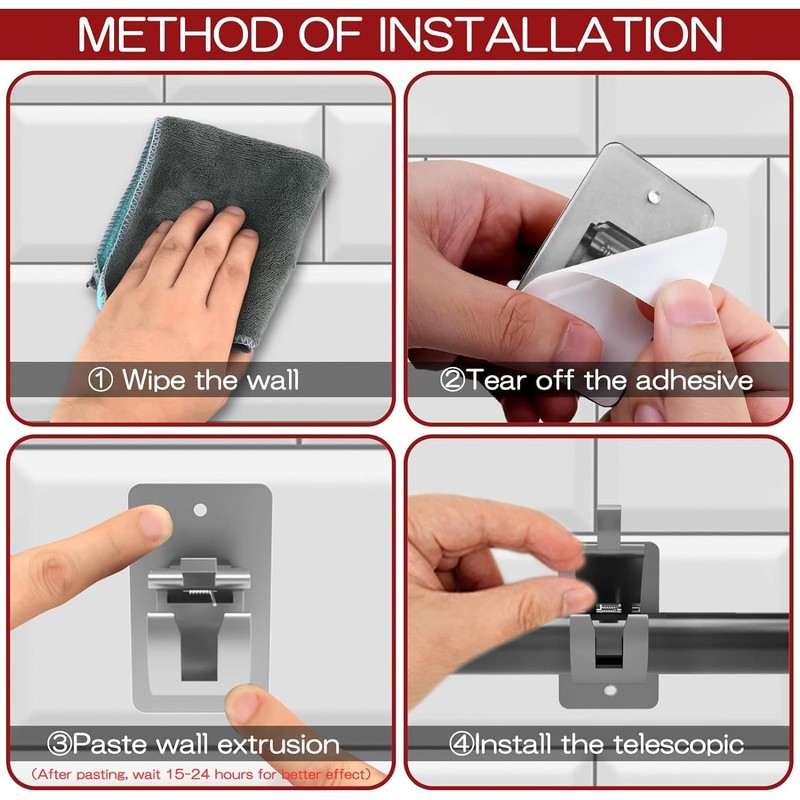 METHOD OF INSTALLATION

① Wipe the wall

②Tear off the adhesive

③Paste wall extrusion

(After pasting, wait 15-24 hours for better effect)

④Install the telescopic