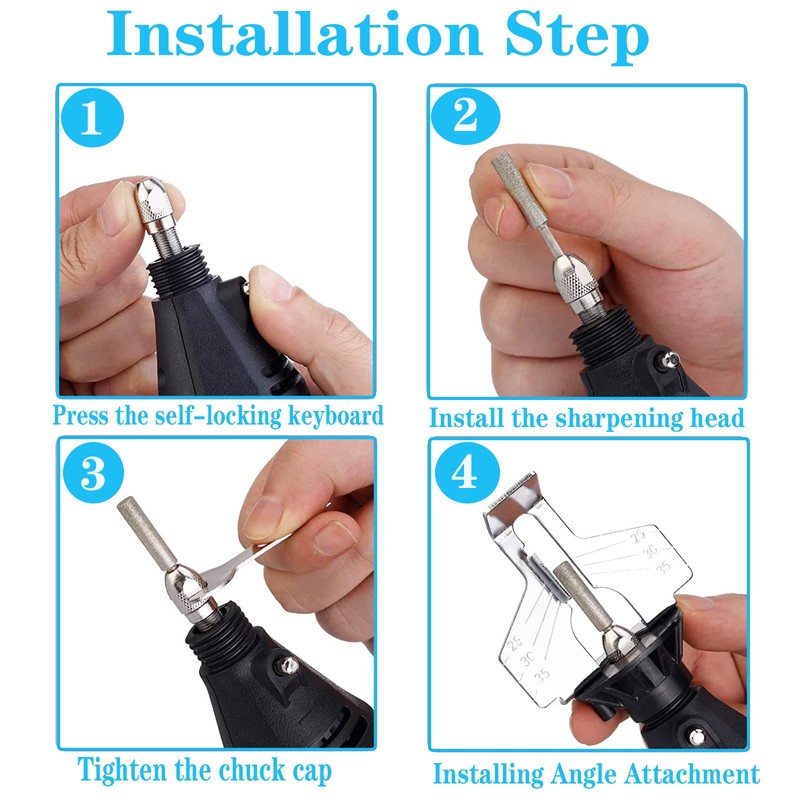 Installation Step

1

Press the self-locking keyboard

2

Install the sharpening head

3

Tighten the chuck cap

4

25 30 35

25 30 35

Installing Angle Attachment