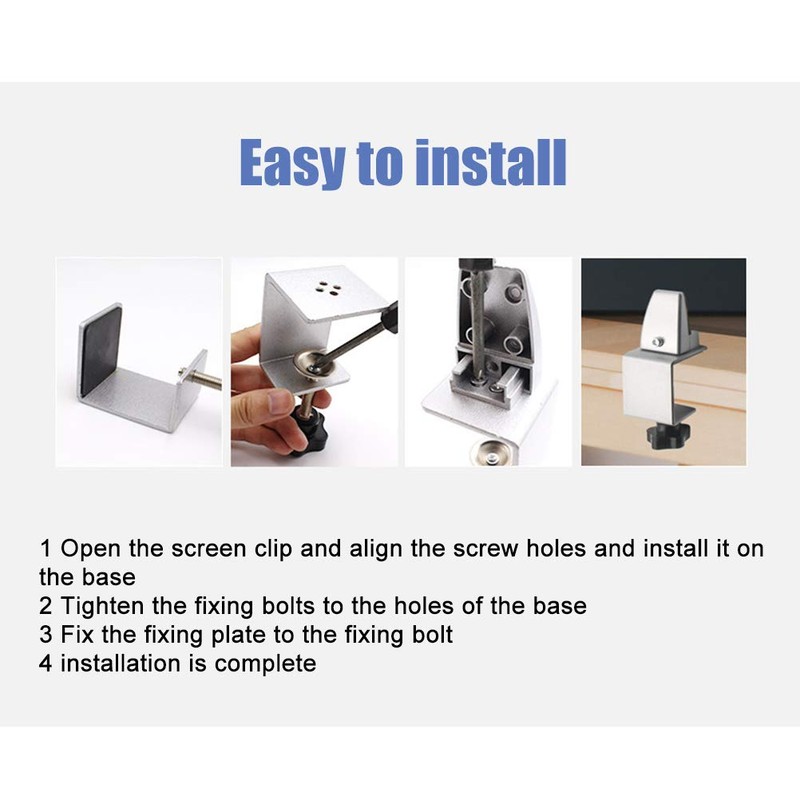 Easy to install

1 Open the screen clip and align the screw holes and install it on the base
2 Tighten the fixing bolts to the holes of the base
3 Fix the fixing plate to the fixing bolt
4 installation is complete