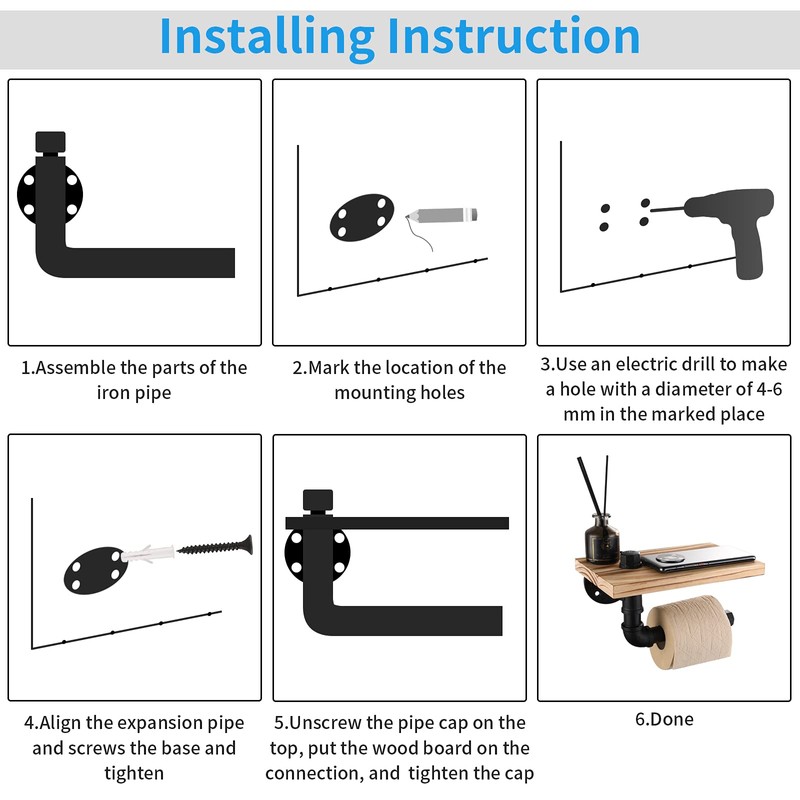 Installing Instruction

1.Assemble the parts of the iron pipe

2.Mark the location of the mounting holes

3.Use an electric drill to make a hole with a diameter of 4-6 mm in the marked place

4.Align the expansion pipe and screws the base and tighten

5.Unscrew the pipe cap on the top, put the wood board on the connection, and tighten the cap

6.Done