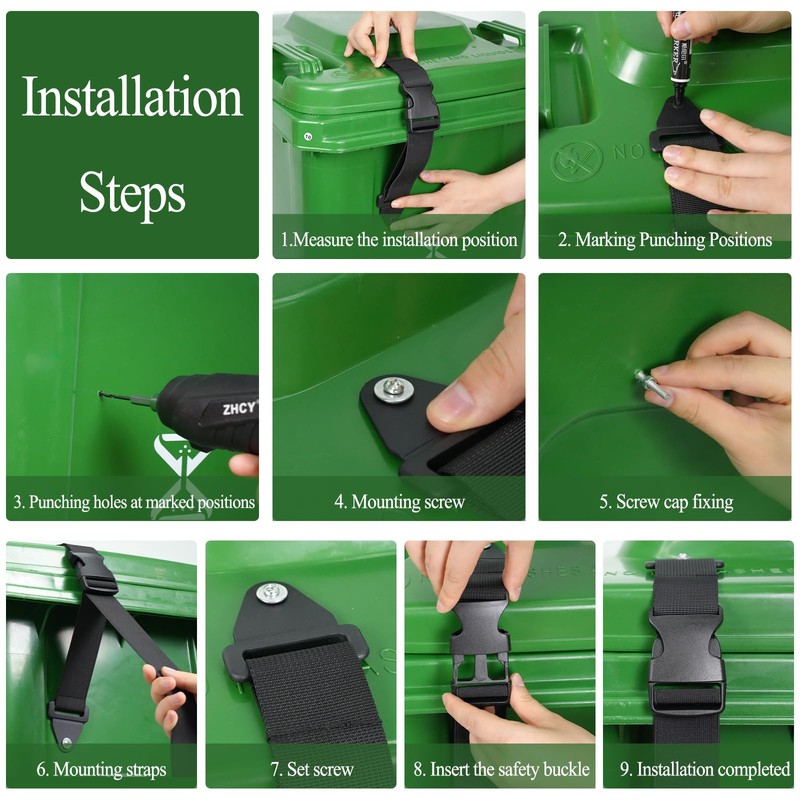 Installation Steps

1.Measure the installation position

MARKER

NO

2. Marking Punching Positions

ZHCY

3. Punching holes at marked positions

4. Mounting screw

5. Screw cap fixing

6. Mounting straps

7. Set screw

8. Insert the safety buckle

9. Installation completed