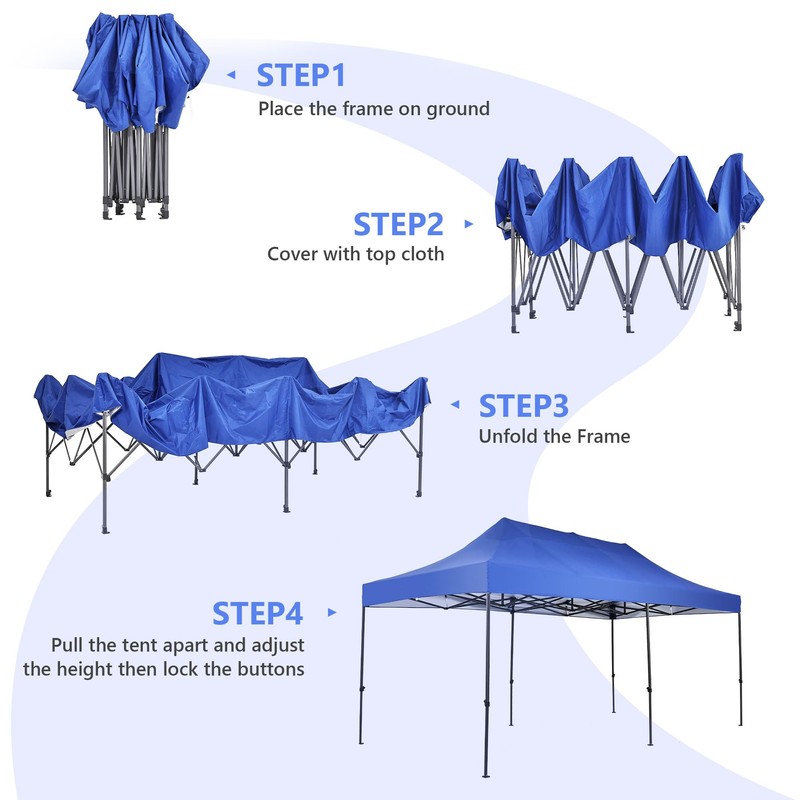 STEP1
Place the frame on ground

STEP2
Cover with top cloth

STEP3
Unfold the Frame

STEP4
Pull the tent apart and adjust the height then lock the buttons