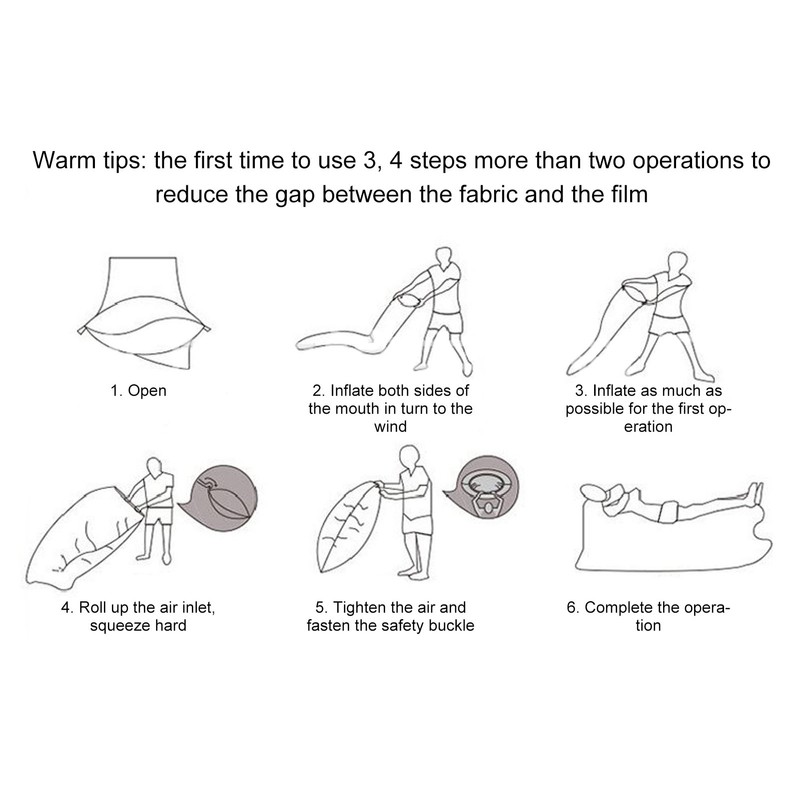 Warm tips: the first time to use 3, 4 steps more than two operations to reduce the gap between the fabric and the film

1. Open

2. Inflate both sides of the mouth in turn to the wind

3. Inflate as much as possible for the first operation

4. Roll up the air inlet, squeeze hard

5. Tighten the air and fasten the safety buckle

6. Complete the operation