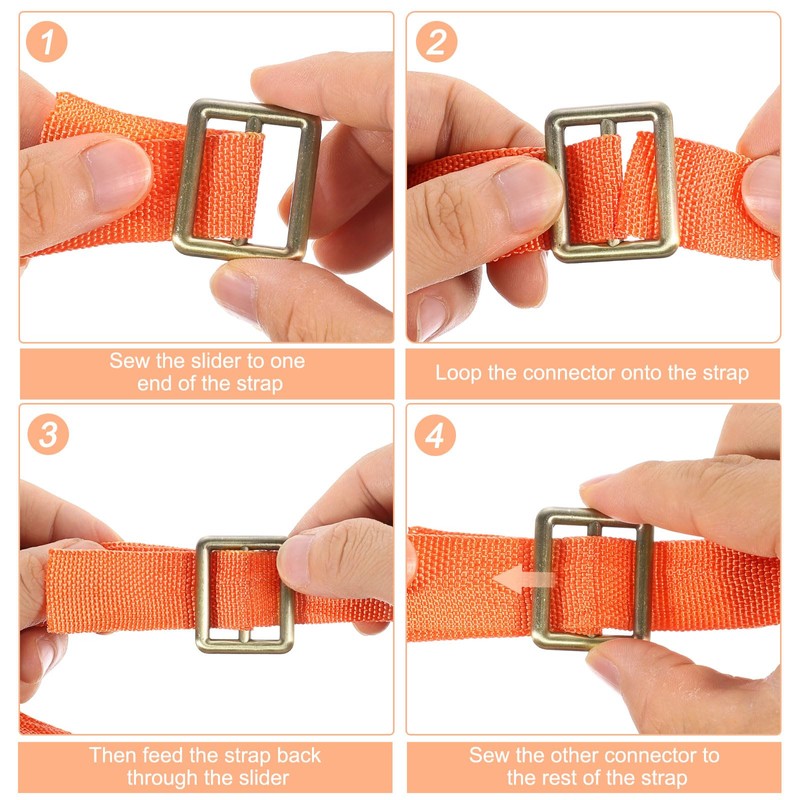 1

Sew the slider to one end of the strap

2

Loop the connector onto the strap

3

Then feed the strap back through the slider

4

Sew the other connector to the rest of the strap