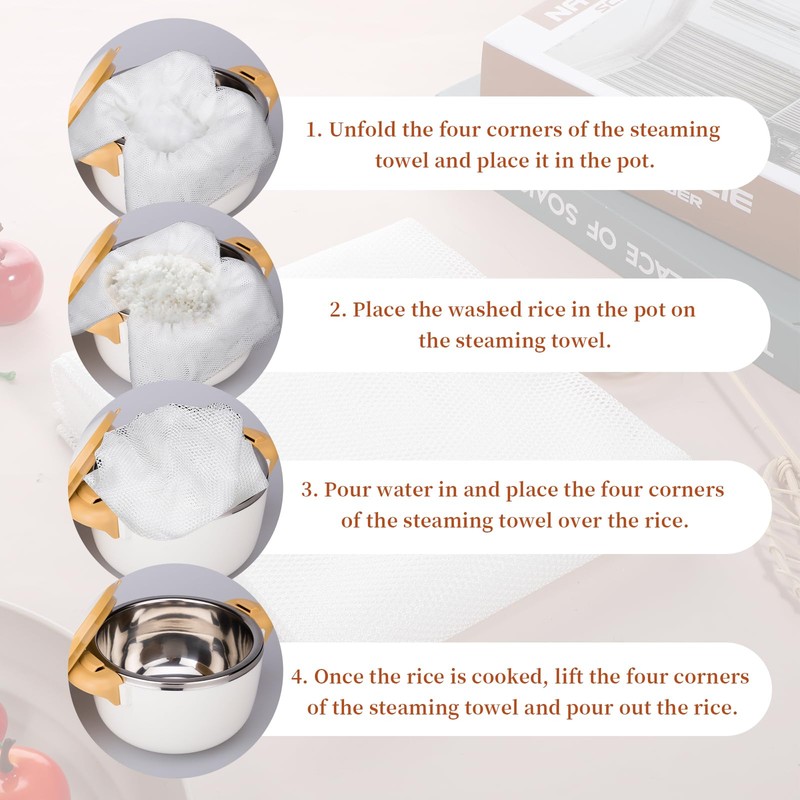 1. Unfold the four corners of the steaming towel and place it in the pot.

2. Place the washed rice in the pot on the steaming towel.

3. Pour water in and place the four corners of the steaming towel over the rice.

4. Once the rice is cooked, lift the four corners of the steaming towel and pour out the rice.