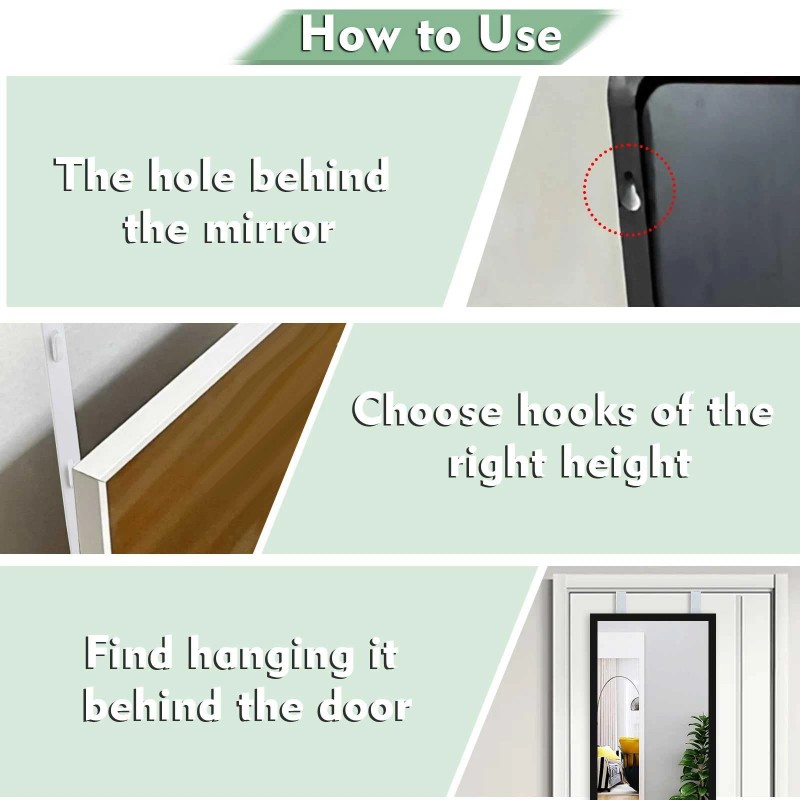 How to Use

The hole behind the mirror

Choose hooks of the right height

Find hanging it behind the door