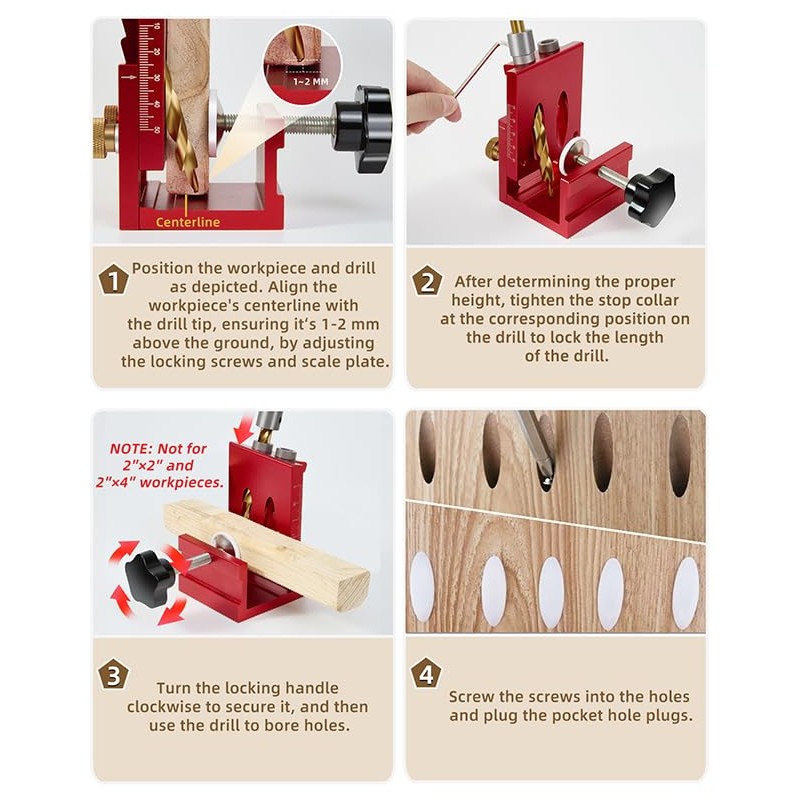 10
20
30
40
50

1~2 MM

Centerline

1 Position the workpiece and drill as depicted. Align the workpiece's centerline with the drill tip, ensuring it's 1-2 mm above the ground, by adjusting the locking screws and scale plate.

2 After determining the proper height, tighten the stop collar at the corresponding position on the drill to lock the length of the drill.

NOTE: Not for 2"×2" and 2"×4" workpieces.

3 Turn the locking handle clockwise to secure it, and then use the drill to bore holes.

4 Screw the screws into the holes and plug the pocket hole plugs.