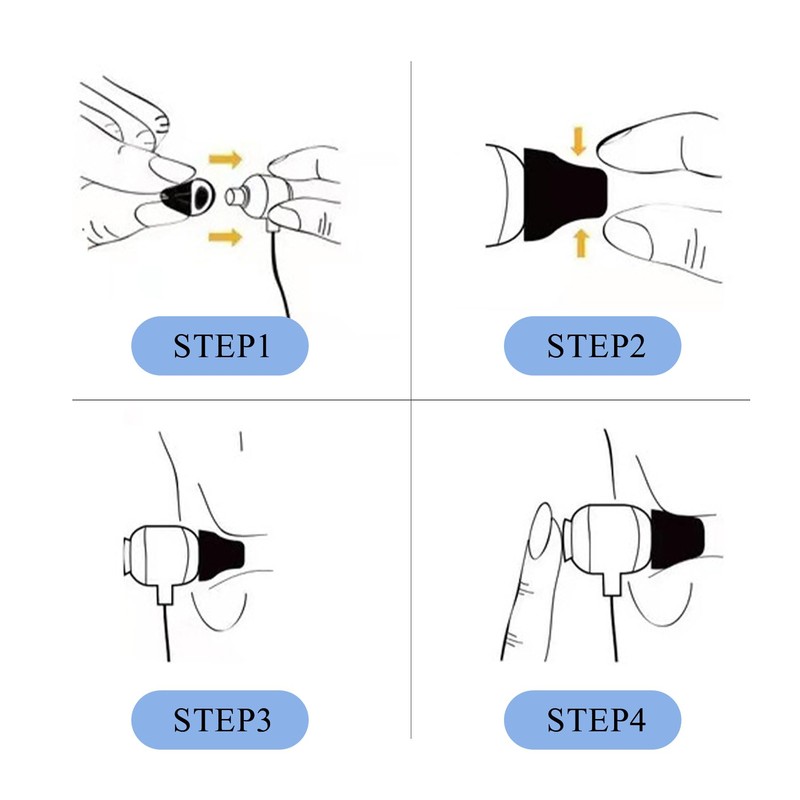 STEP1

STEP2

STEP3

STEP4