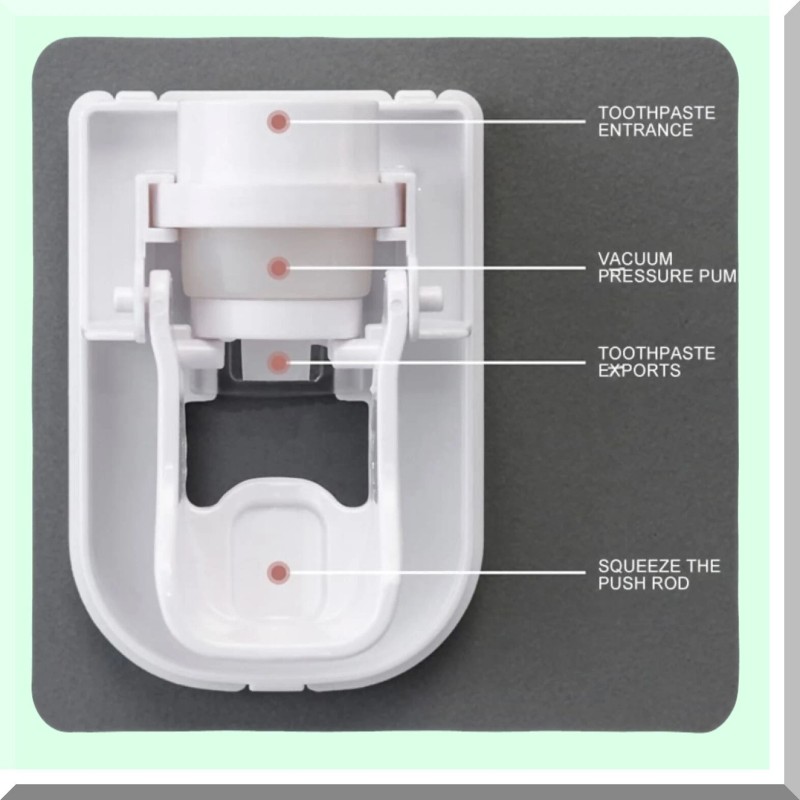 TOOTHPASTE ENTRANCE

VACUUM PRESSURE PUM

TOOTHPASTE EXPORTS

SQUEEZE THE PUSH ROD