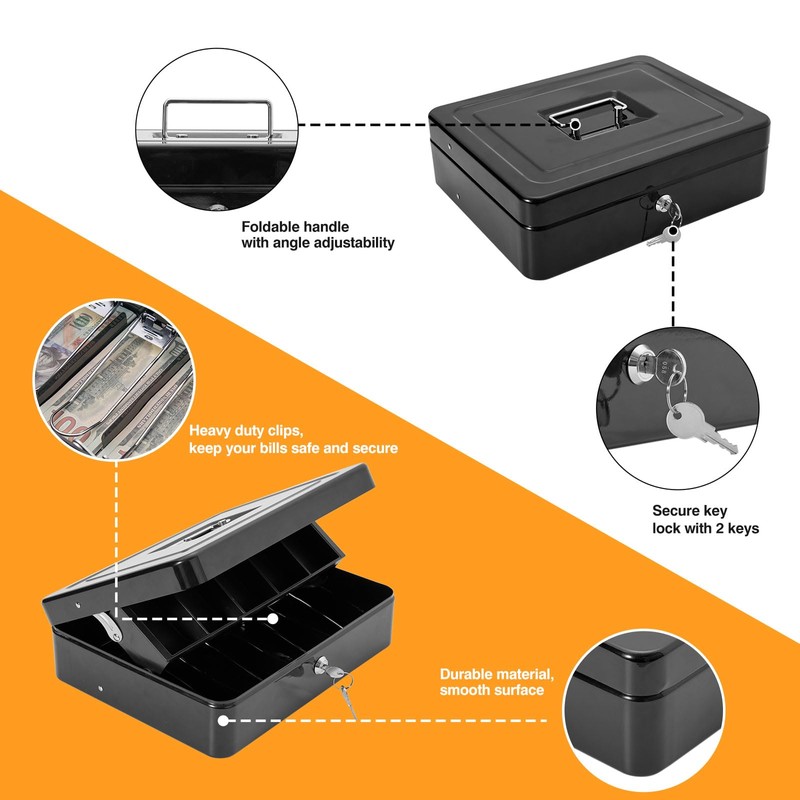 Foldable handle
with angle adjustability

Heavy duty clips,
keep your bills safe and secure

Secure key
lock with 2 keys

Durable material,
smooth surface