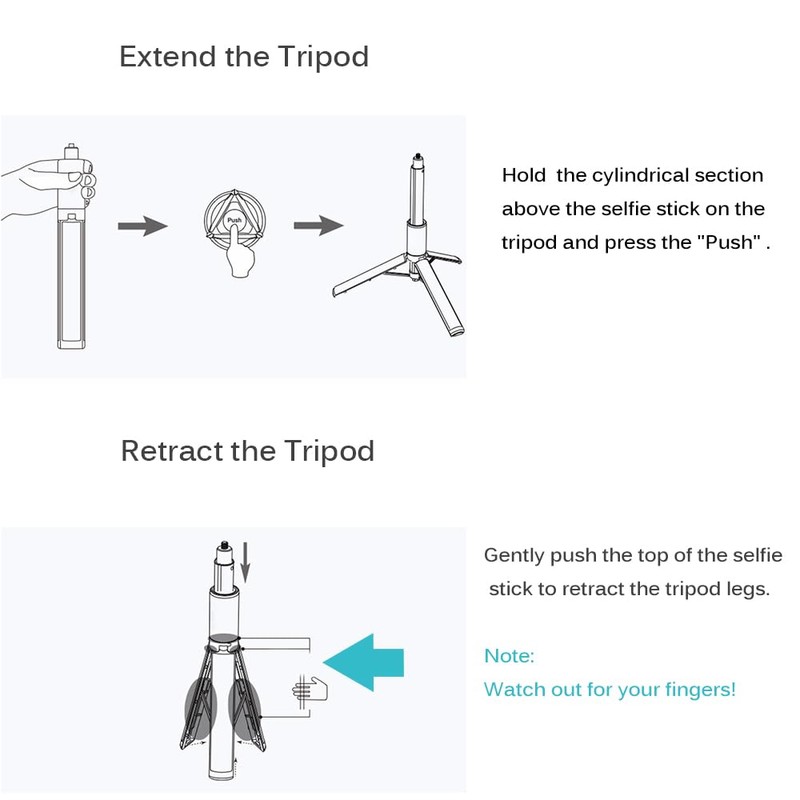 Extend the Tripod

Push

Hold the cylindrical section above the selfie stick on the tripod and press the "Push" .

Retract the Tripod

Gently push the top of the selfie stick to retract the tripod legs.

Note:
Watch out for your fingers!