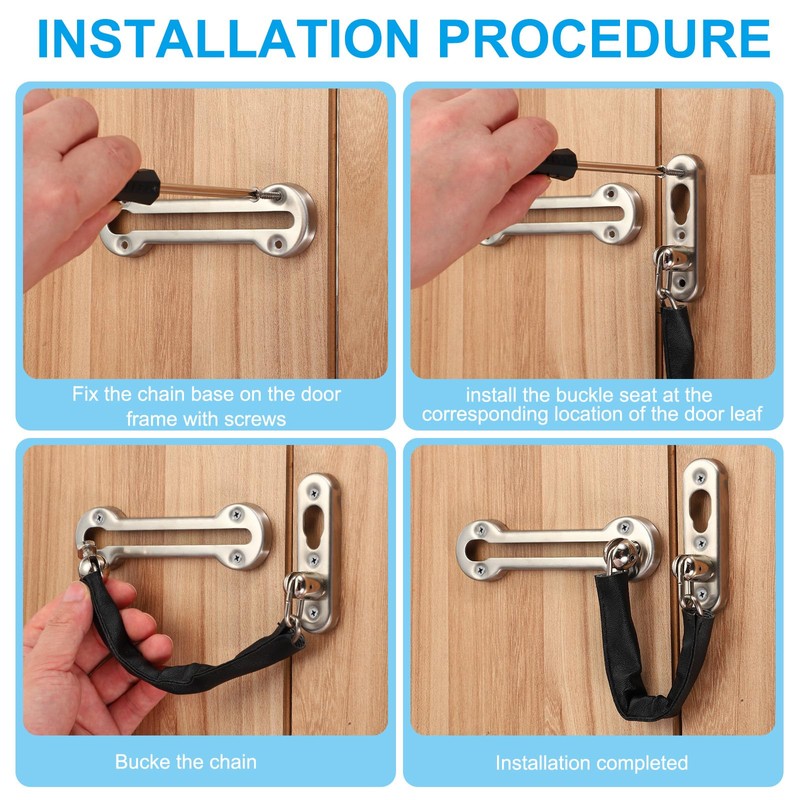 INSTALLATION PROCEDURE

Fix the chain base on the door frame with screws

install the buckle seat at the corresponding location of the door leaf

Bucke the chain

Installation completed