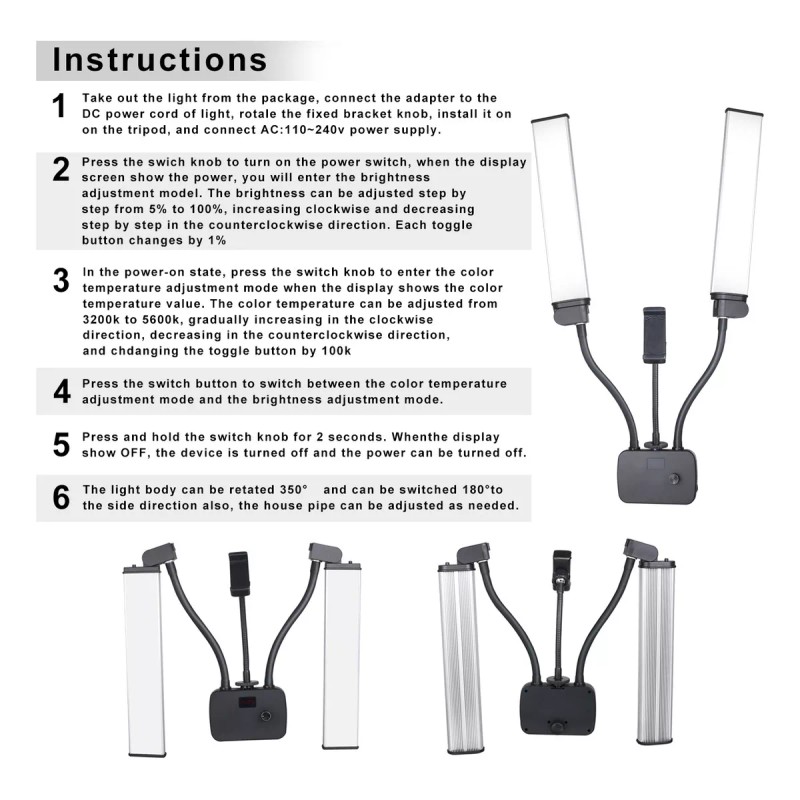 Instructions

1 Take out the light from the package, connect the adapter to the DC power cord of light, rotale the fixed bracket knob, install it on on the tripod, and connect AC:110~240v power supply.

2 Press the swich knob to turn on the power switch, when the display screen show the power, you will enter the brightness adjustment model. The brightness can be adjusted step by step from 5% to 100%, increasing clockwise and decreasing step by step in the counterclockwise direction. Each toggle button changes by 1%

3 In the power-on state, press the switch knob to enter the color temperature adjustment mode when the display shows the color temperature value. The color temperature can be adjusted from 3200k to 5600k, gradually increasing in the clockwise direction, decreasing in the counterclockwise direction, and chdanging the toggle button by 100k

4 Press the switch button to switch between the color temperature adjustment mode and the brightness adjustment mode.

5 Press and hold the switch knob for 2 seconds. Whenthe display show OFF, the device is turned off and the power can be turned off.

6 The light body can be retated 350° and can be switched 180°to the side direction also, the house pipe can be adjusted as needed.