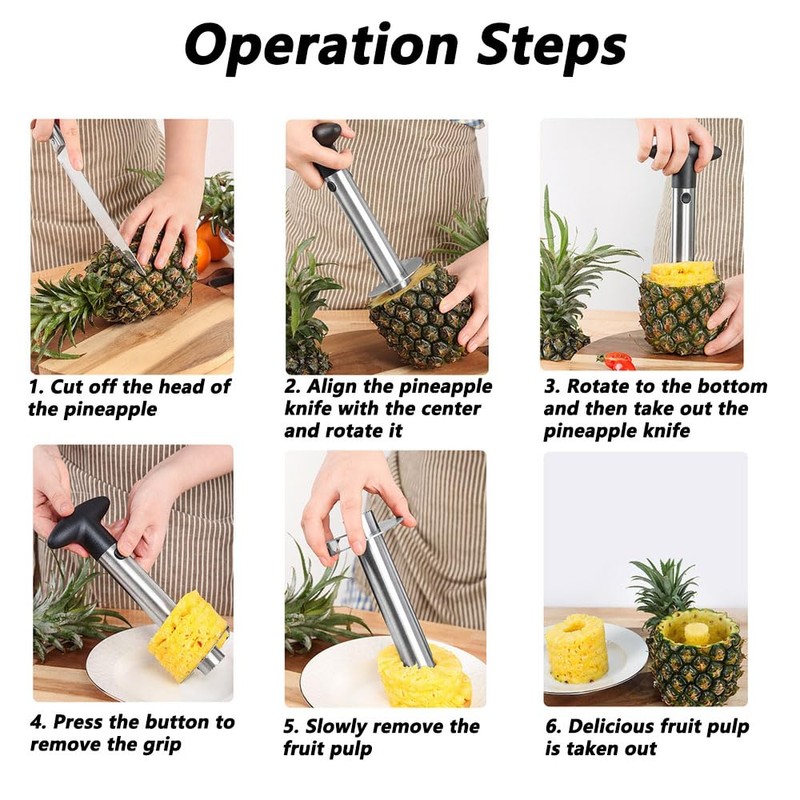 Operation Steps

1. Cut off the head of the pineapple

2. Align the pineapple knife with the center and rotate it

3. Rotate to the bottom and then take out the pineapple knife

4. Press the button to remove the grip

5. Slowly remove the fruit pulp

6. Delicious fruit pulp is taken out