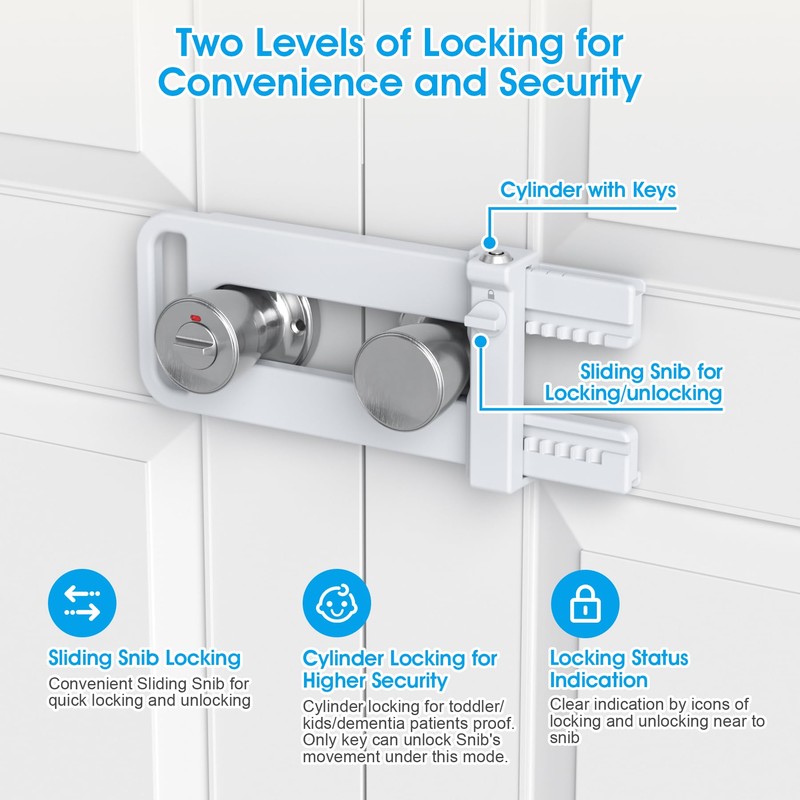 Two Levels of Locking for Convenience and Security

Cylinder with Keys

Sliding Snib for Locking/unlocking

Sliding Snib Locking
Convenient Sliding Snib for quick locking and unlocking

Cylinder Locking for Higher Security
Cylinder locking for toddler/ kids/dementia patients proof. Only key can unlock Snib's movement under this mode.

Locking Status Indication
Clear indication by icons of locking and unlocking near to snib