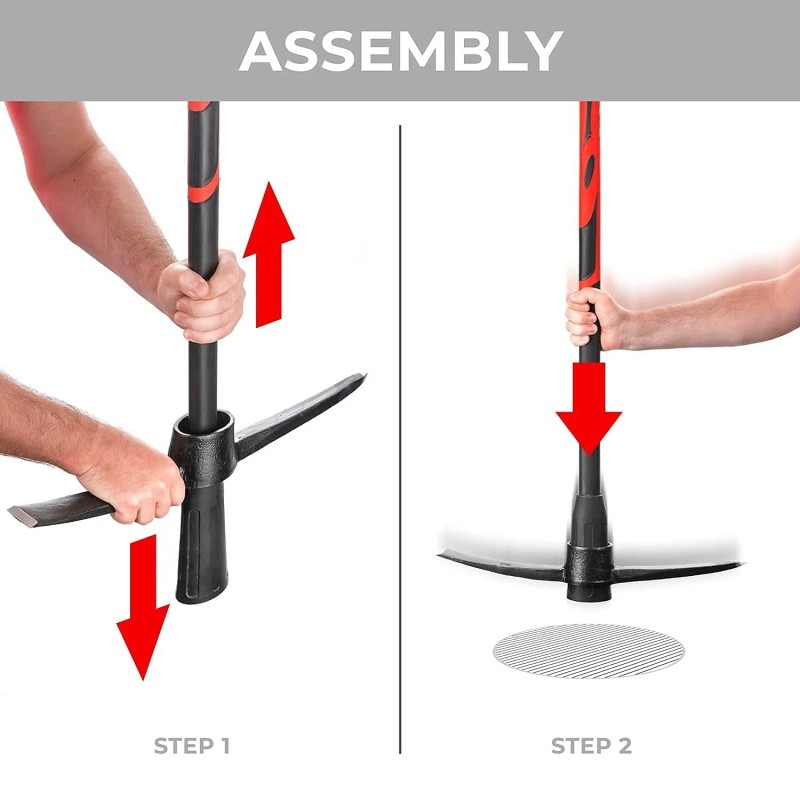 ASSEMBLY

STEP 1

STEP 2