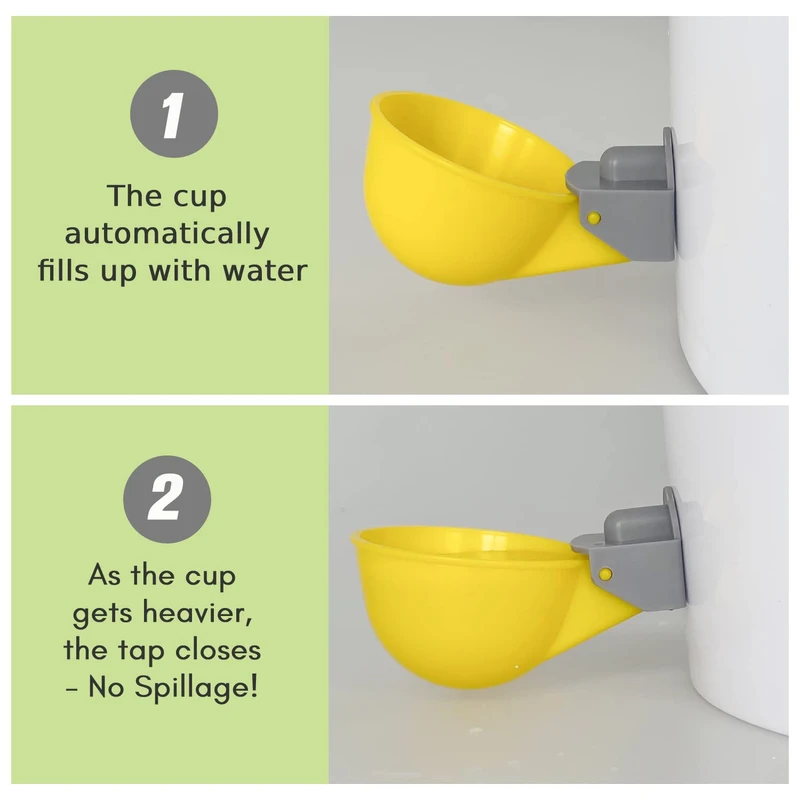 1

The cup automatically fills up with water

2

As the cup gets heavier, the tap closes - No Spillage!