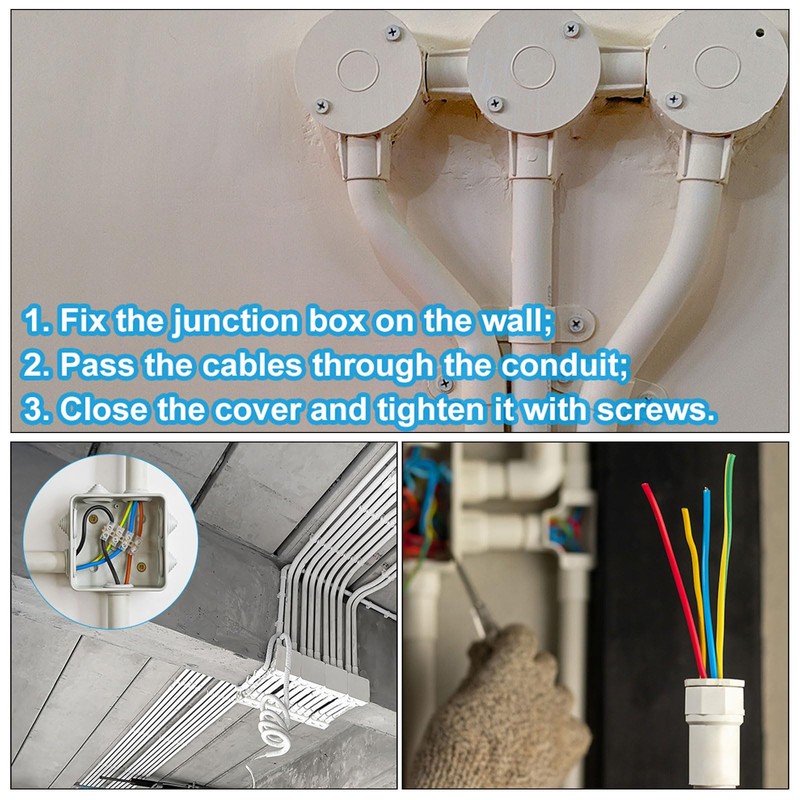 1. Fix the junction box on the wall;
2. Pass the cables through the conduit;
3. Close the cover and tighten it with screws.