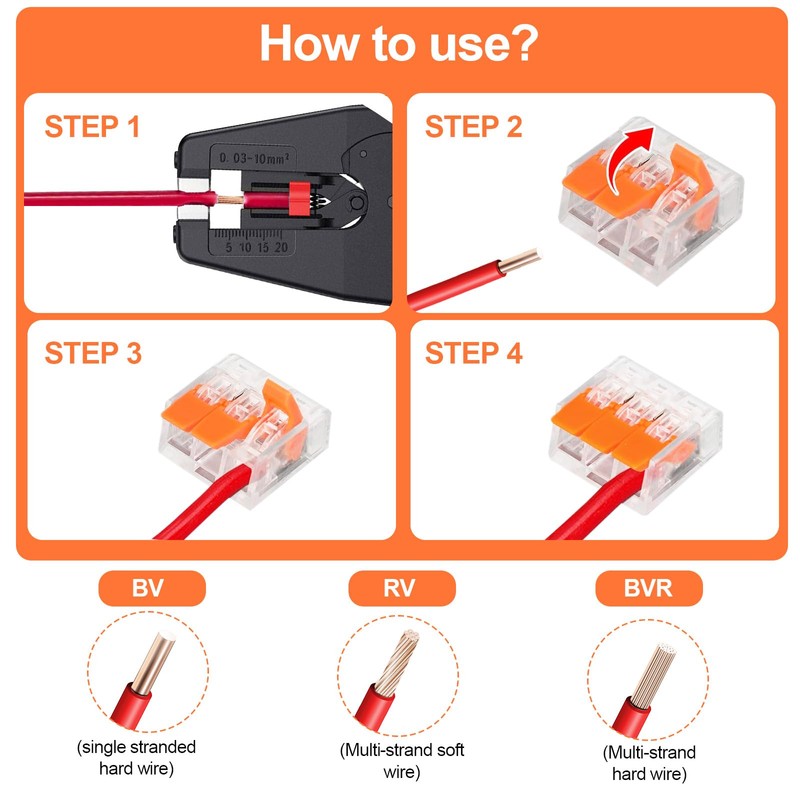 How to use?

STEP 1

0. 03-10mm²

5 10 15 20

STEP 2

STEP 3

STEP 4

BV

(single stranded hard wire)

RV

(Multi-strand soft wire)

BVR

(Multi-strand hard wire)