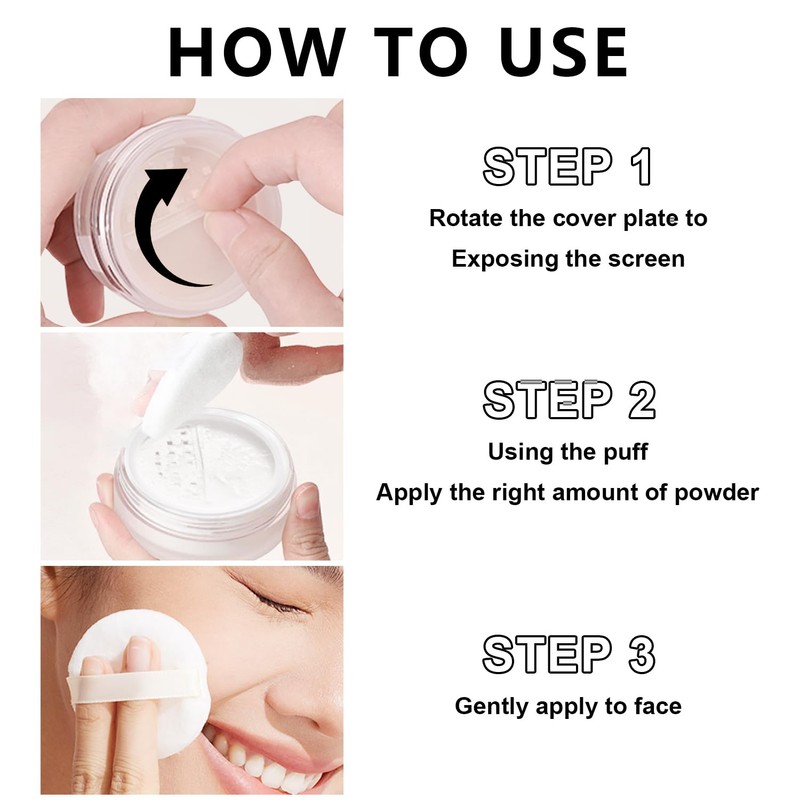 HOW TO USE

STEP 1

Rotate the cover plate to Exposing the screen

STEP 2

Using the puff Apply the right amount of powder

STEP 3

Gently apply to face