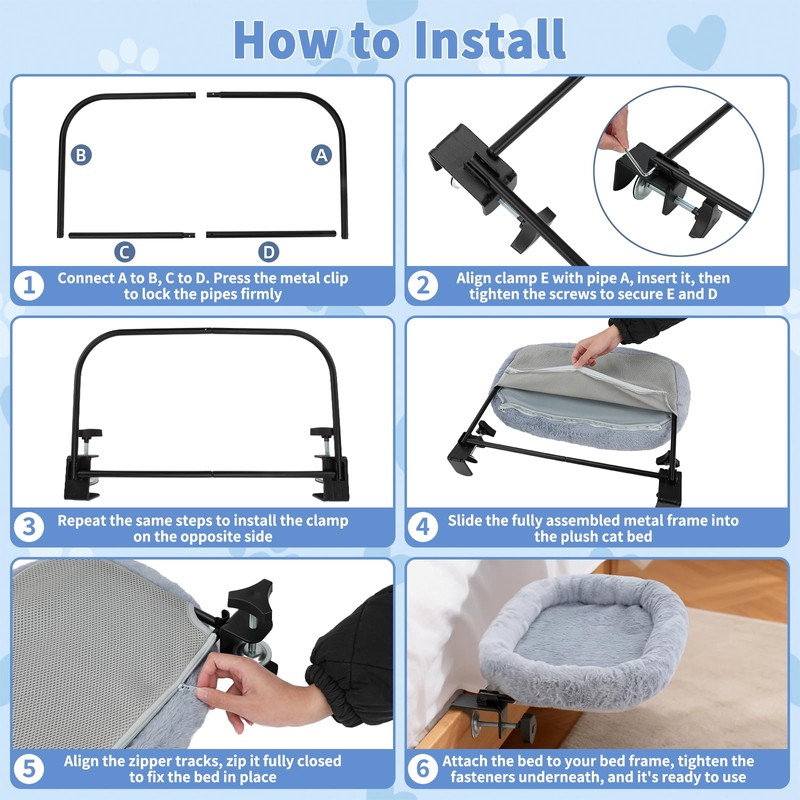 How to Install

B
A
C
D

1 Connect A to B, C to D. Press the metal clip to lock the pipes firmly

2 Align clamp E with pipe A, insert it, then tighten the screws to secure E and D

3 Repeat the same steps to install the clamp on the opposite side

4 Slide the fully assembled metal frame into the plush cat bed

5 Align the zipper tracks, zip it fully closed to fix the bed in place

6 Attach the bed to your bed frame, tighten the fasteners underneath, and it's ready to use