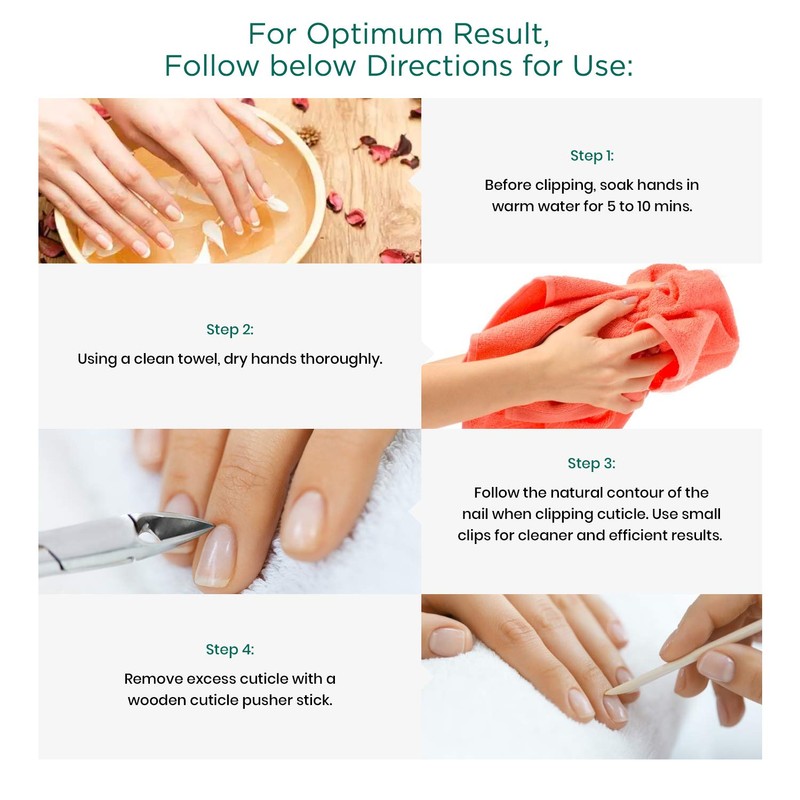 For Optimum Result,
Follow below Directions for Use:

Step 1:
Before clipping, soak hands in warm water for 5 to 10 mins.

Step 2:
Using a clean towel, dry hands thoroughly.

Step 3:
Follow the natural contour of the nail when clipping cuticle. Use small clips for cleaner and efficient results.

Step 4:
Remove excess cuticle with a wooden cuticle pusher stick.