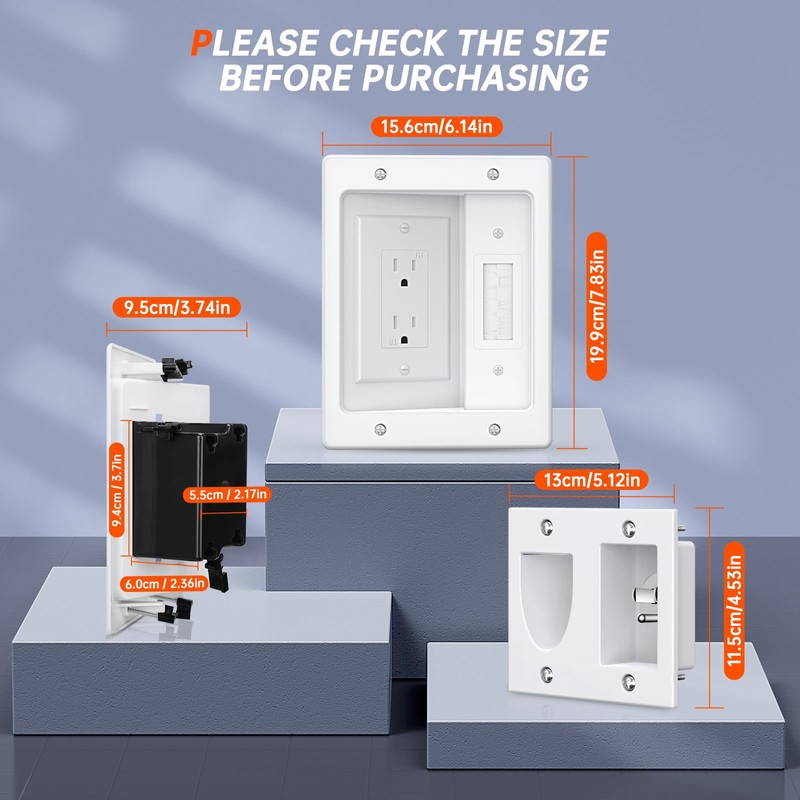 PLEASE CHECK THE SIZE BEFORE PURCHASING

15.6cm/6.14in

19.9cm/7.83in

9.5cm/3.74in

9.4cm / 3.7in

5.5cm / 2.17in

6.0cm / 2.36in

13cm/5.12in

11.5cm/4.53in