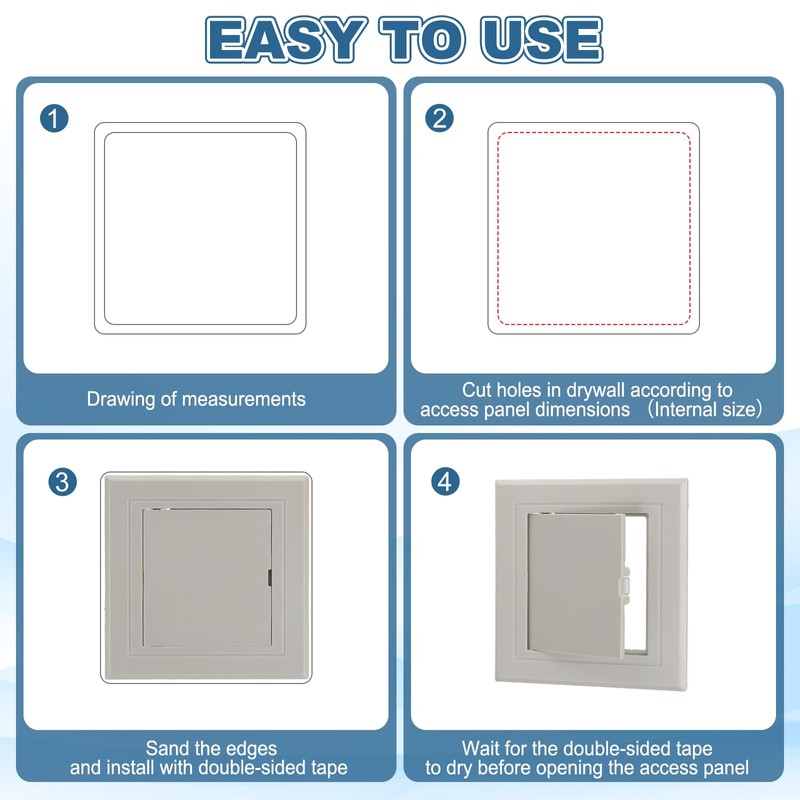 EASY TO USE

1

Drawing of measurements

2

Cut holes in drywall according to access panel dimensions （Internal size)

3

Sand the edges and install with double-sided tape

4

Wait for the double-sided tape to dry before opening the access panel